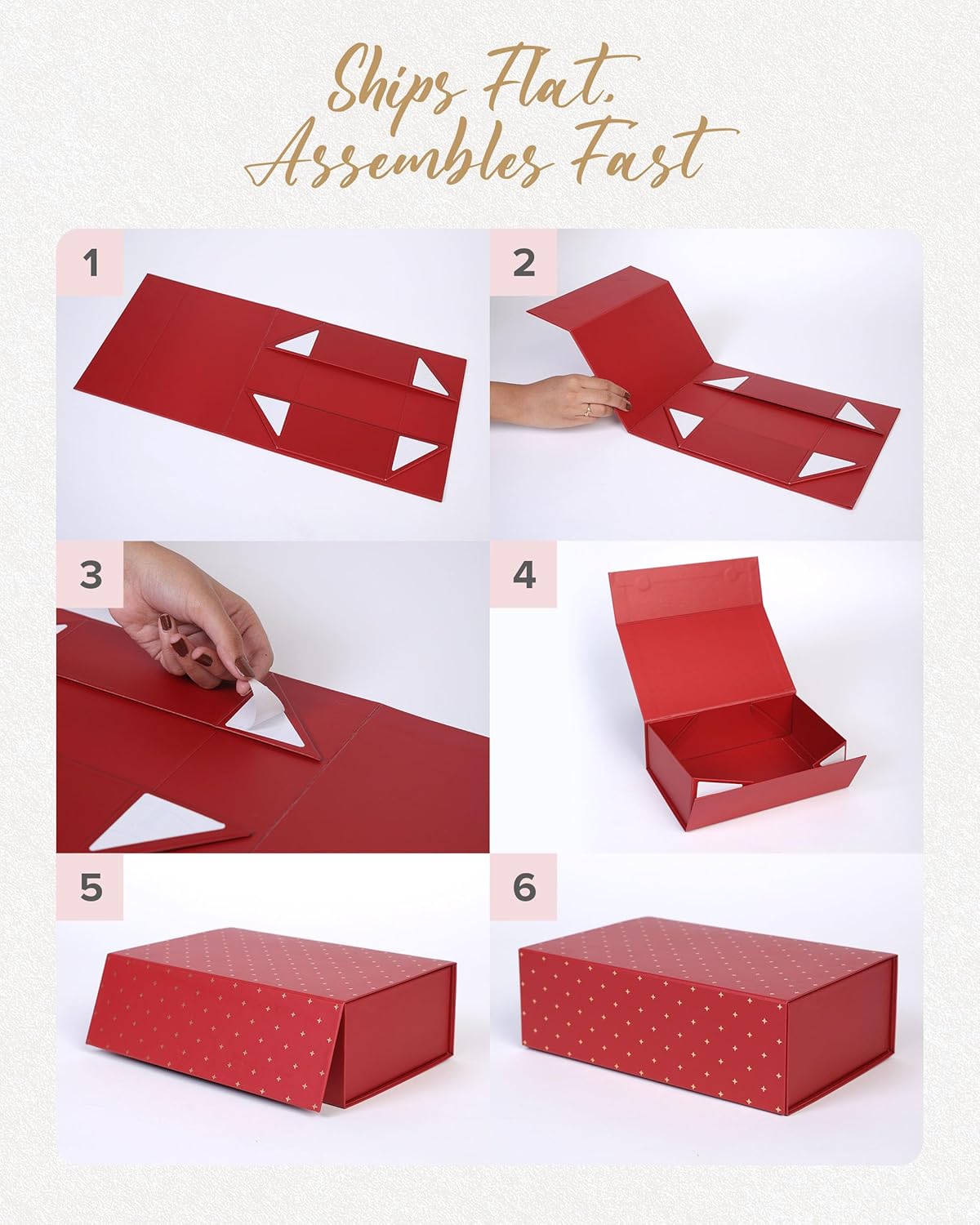 Ships Flat,
Assembles Fast

1

2

3

4

5

6