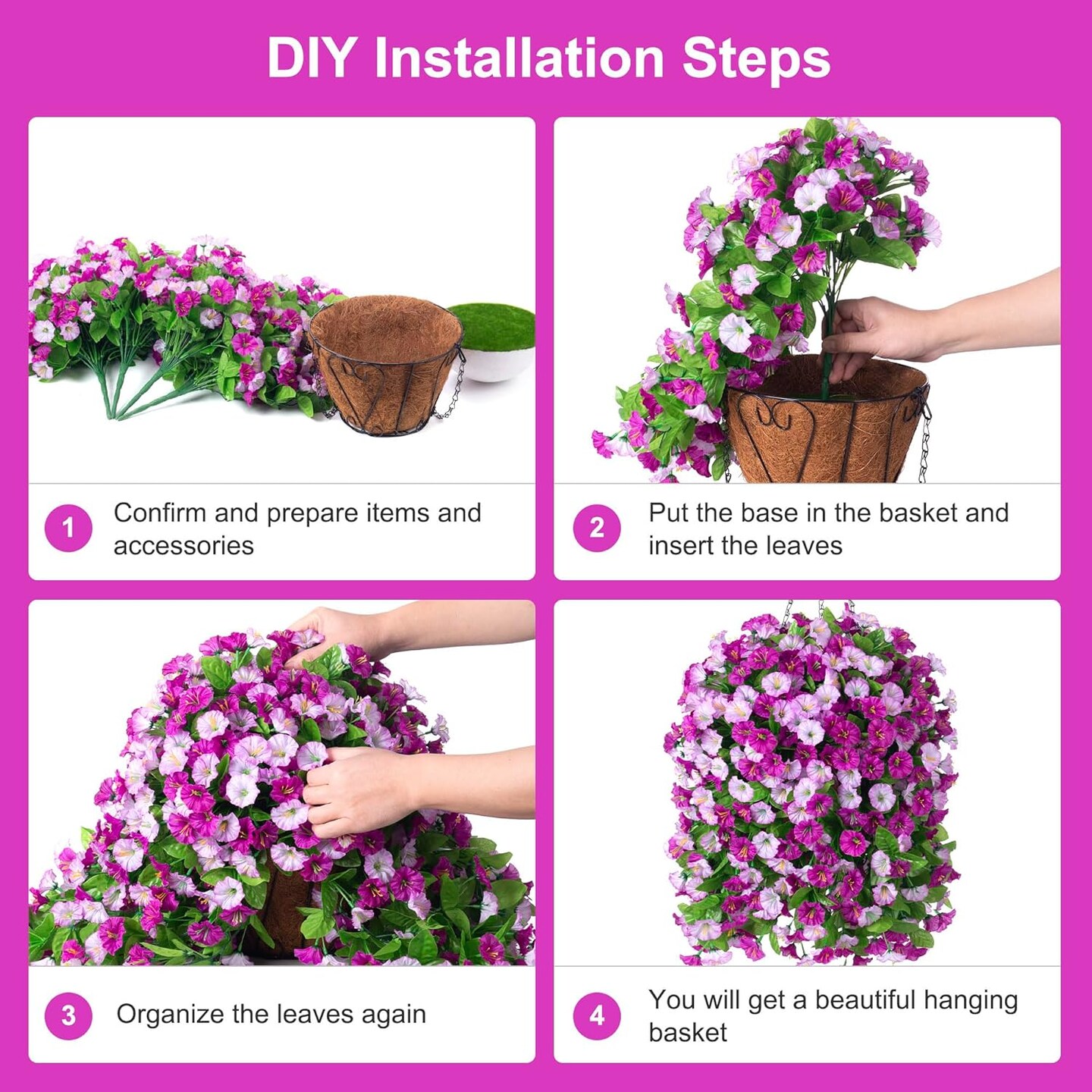 DIY Installation Steps

1 Confirm and prepare items and accessories

2 Put the base in the basket and insert the leaves

3 Organize the leaves again

4 You will get a beautiful hanging basket