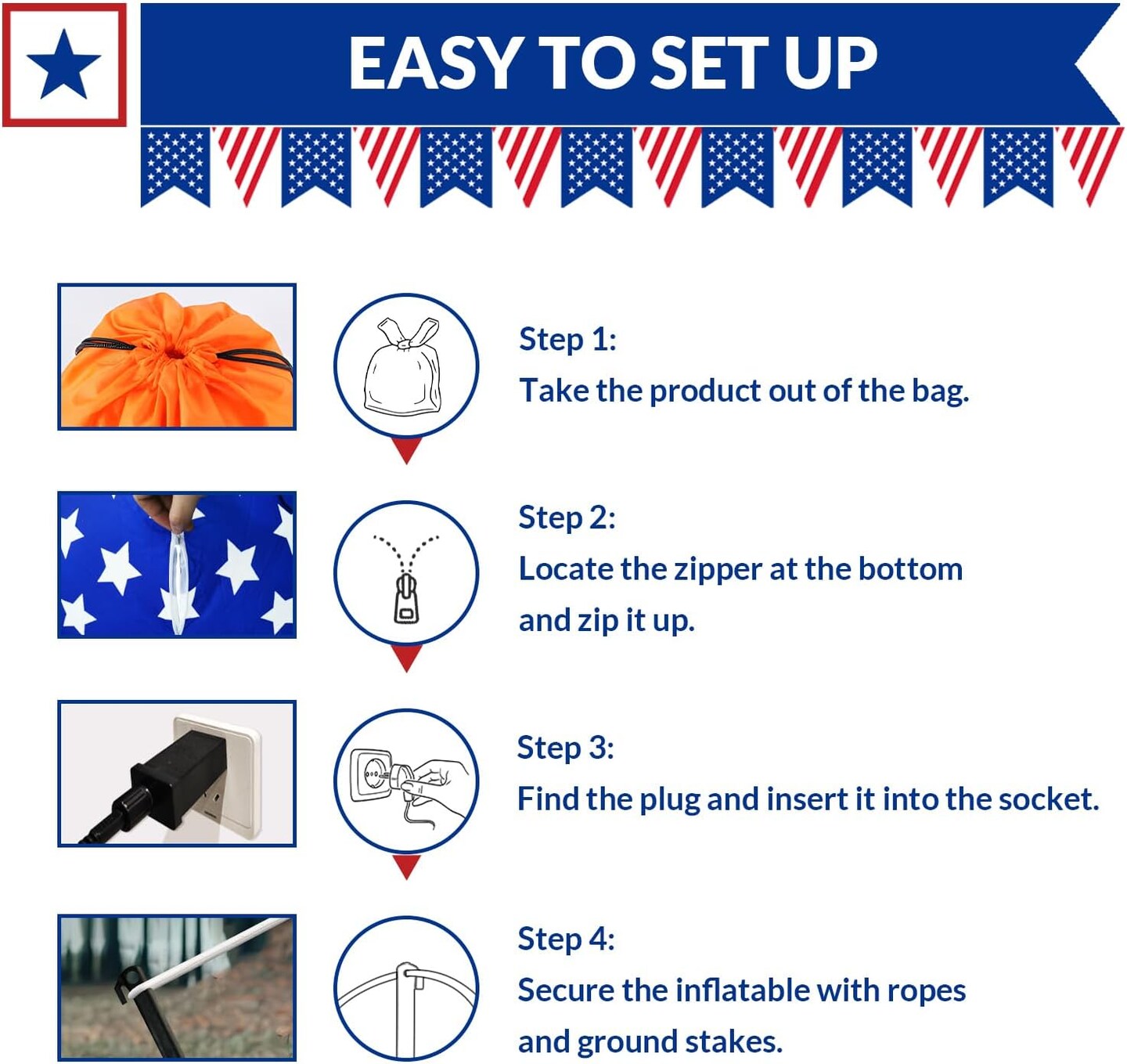 EASY TO SET UP

Step 1:
Take the product out of the bag.

Step 2:
Locate the zipper at the bottom and zip it up.

Step 3:
Find the plug and insert it into the socket.

Step 4:
Secure the inflatable with ropes and ground stakes.