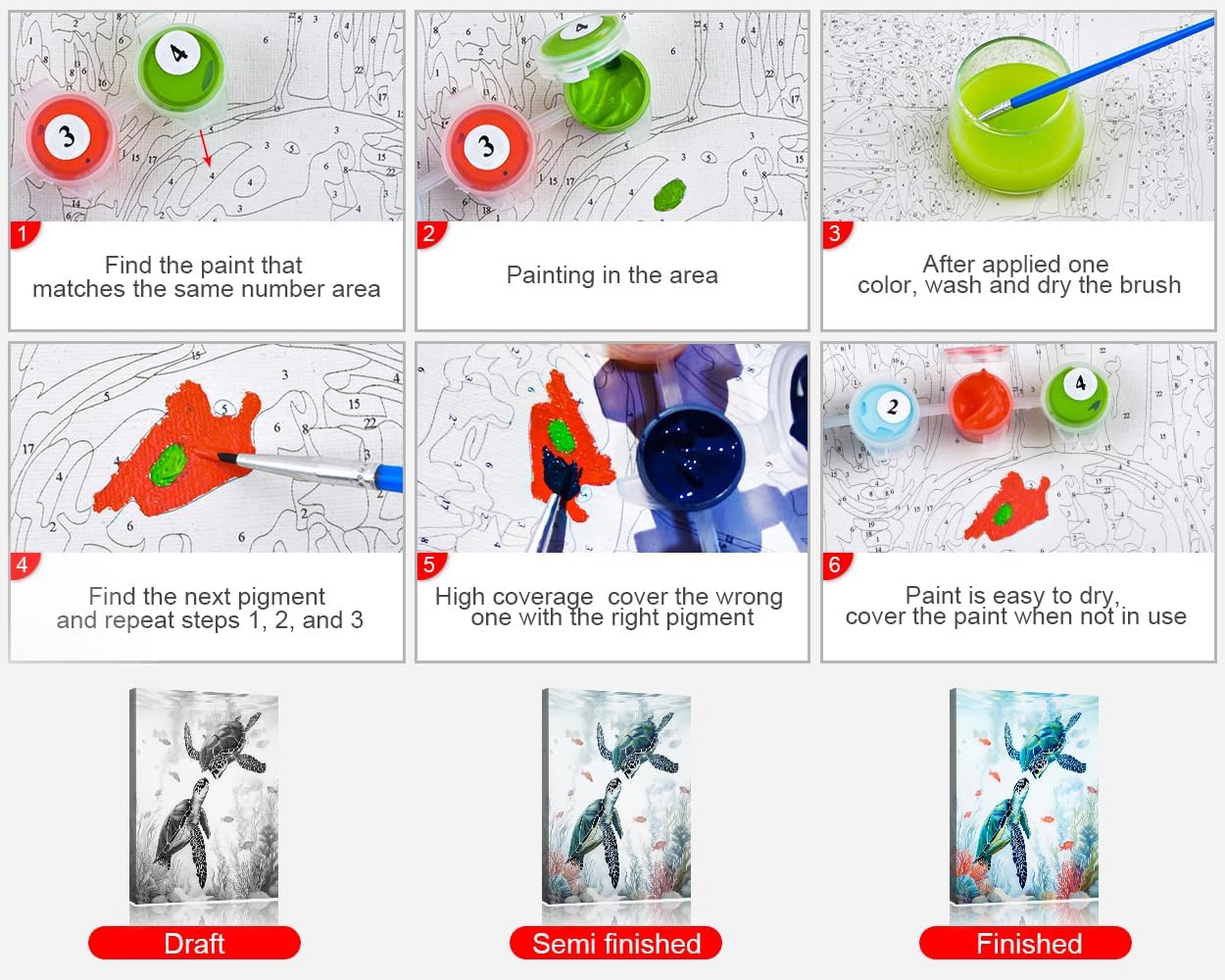 1
Find the paint that matches the same number area

2
Painting in the area

3
After applied one color, wash and dry the brush

4
Find the next pigment and repeat steps 1, 2, and 3

5
High coverage cover the wrong one with the right pigment

6
Paint is easy to dry, cover the paint when not in use

Draft

Semi finished

Finished