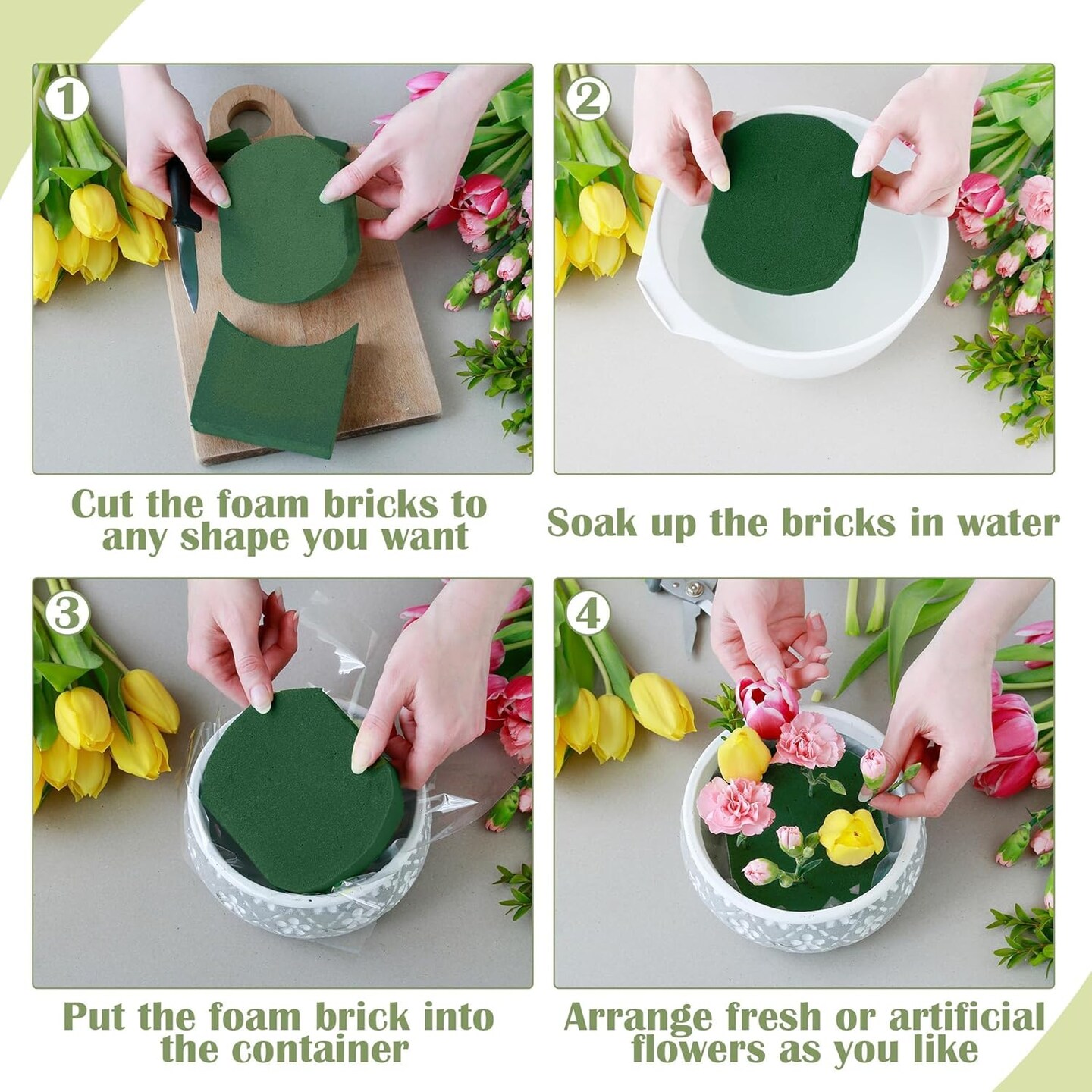 1

Cut the foam bricks to any shape you want

2

Soak up the bricks in water

3

Put the foam brick into the container

4

Arrange fresh or artificial flowers as you like