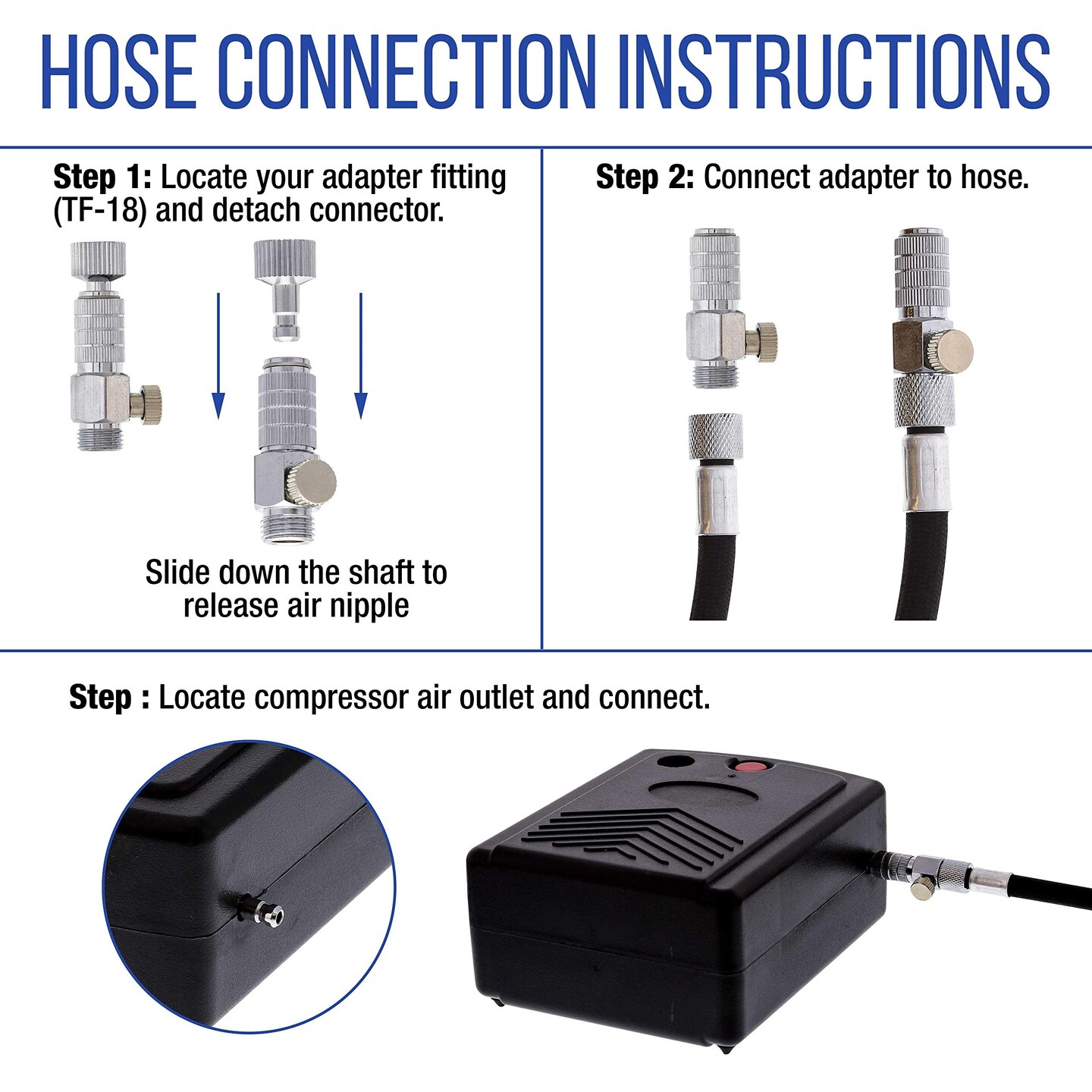 HOSE CONNECTION INSTRUCTIONS

Step 1: Locate your adapter fitting (TF-18) and detach connector.

Slide down the shaft to release air nipple

Step 2: Connect adapter to hose.

Step : Locate compressor air outlet and connect.