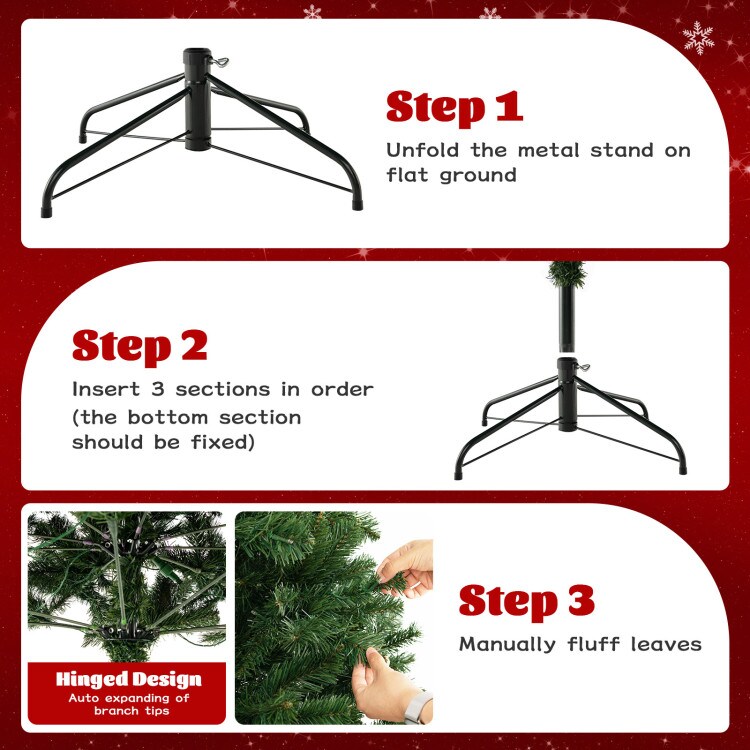 Step 1

Unfold the metal stand on flat ground

Step 2

Insert 3 sections in order (the bottom section should be fixed)

Hinged Design

Auto expanding of branch tips

Step 3

Manually fluff leaves