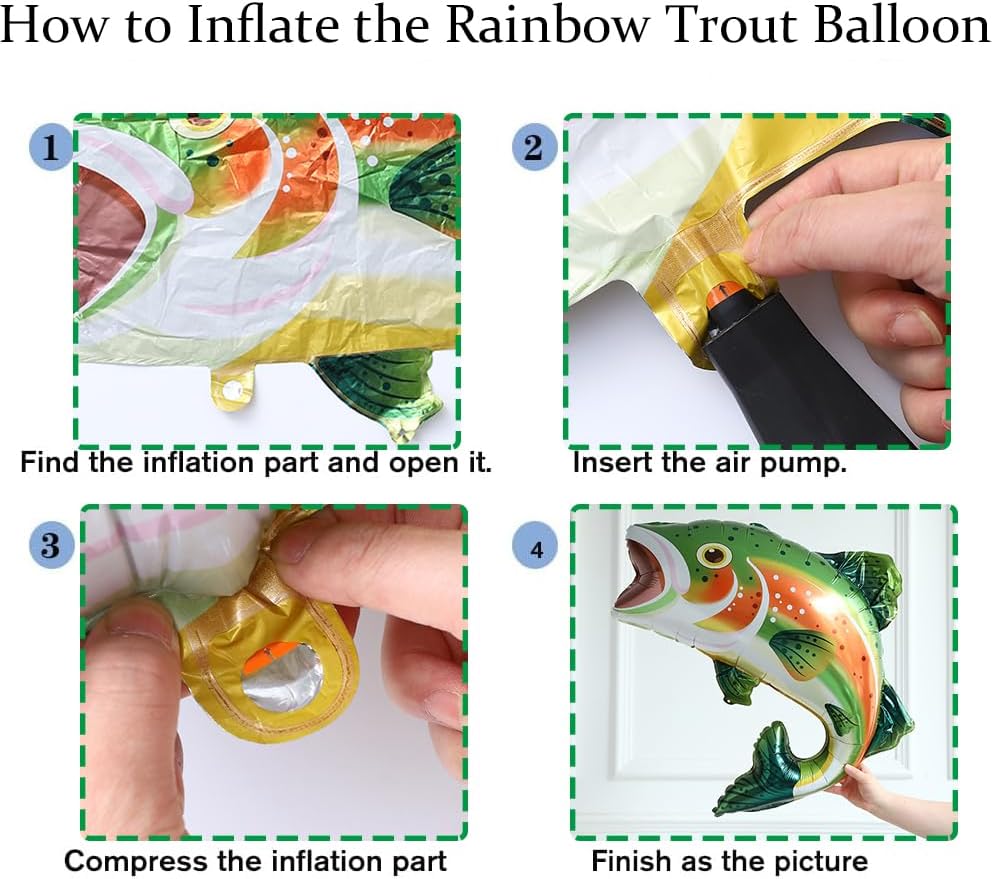 How to Inflate the Rainbow Trout Balloon

1

Find the inflation part and open it.

2

Insert the air pump.

3

Compress the inflation part

4

Finish as the picture