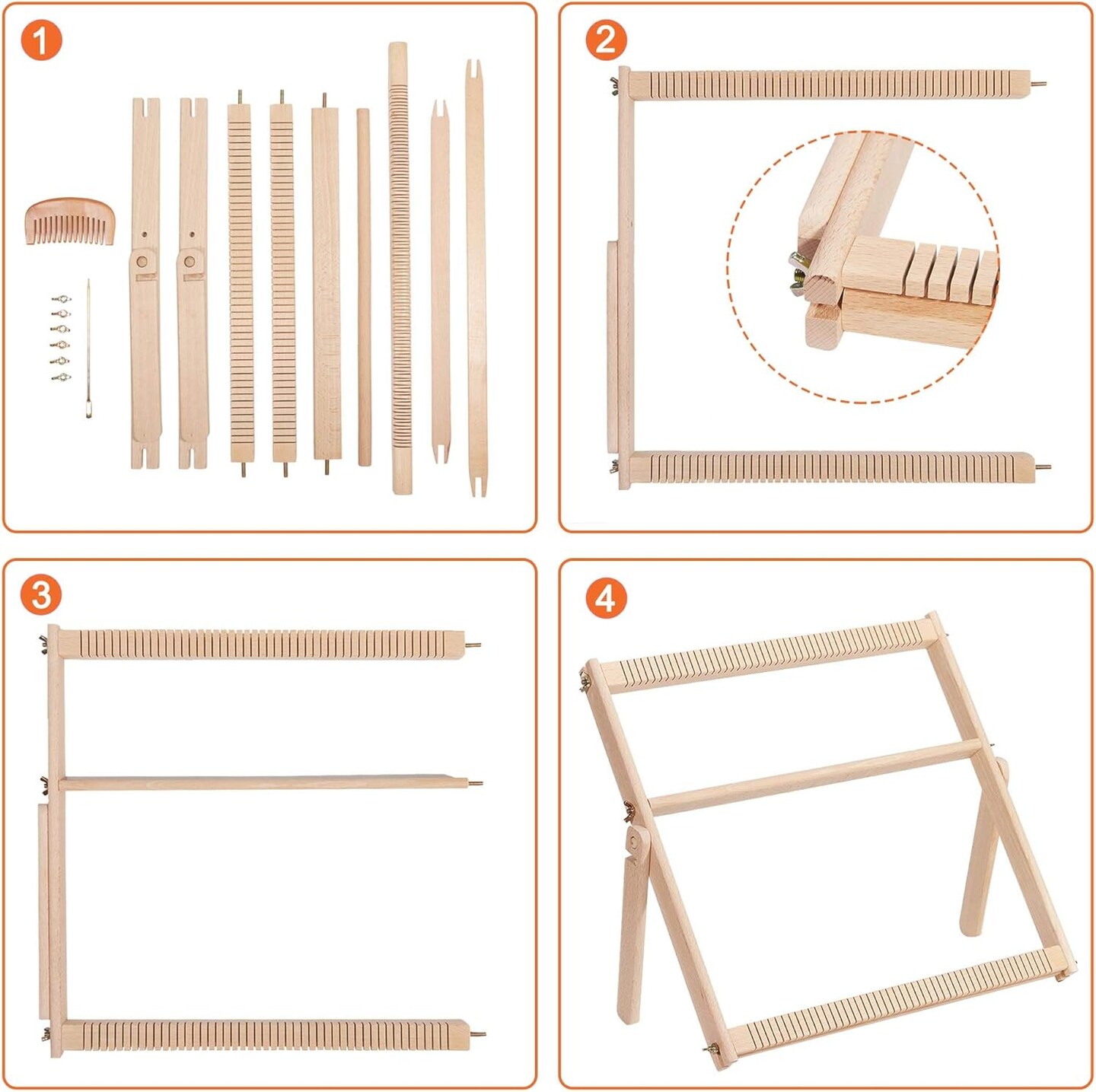 1

2

3

4