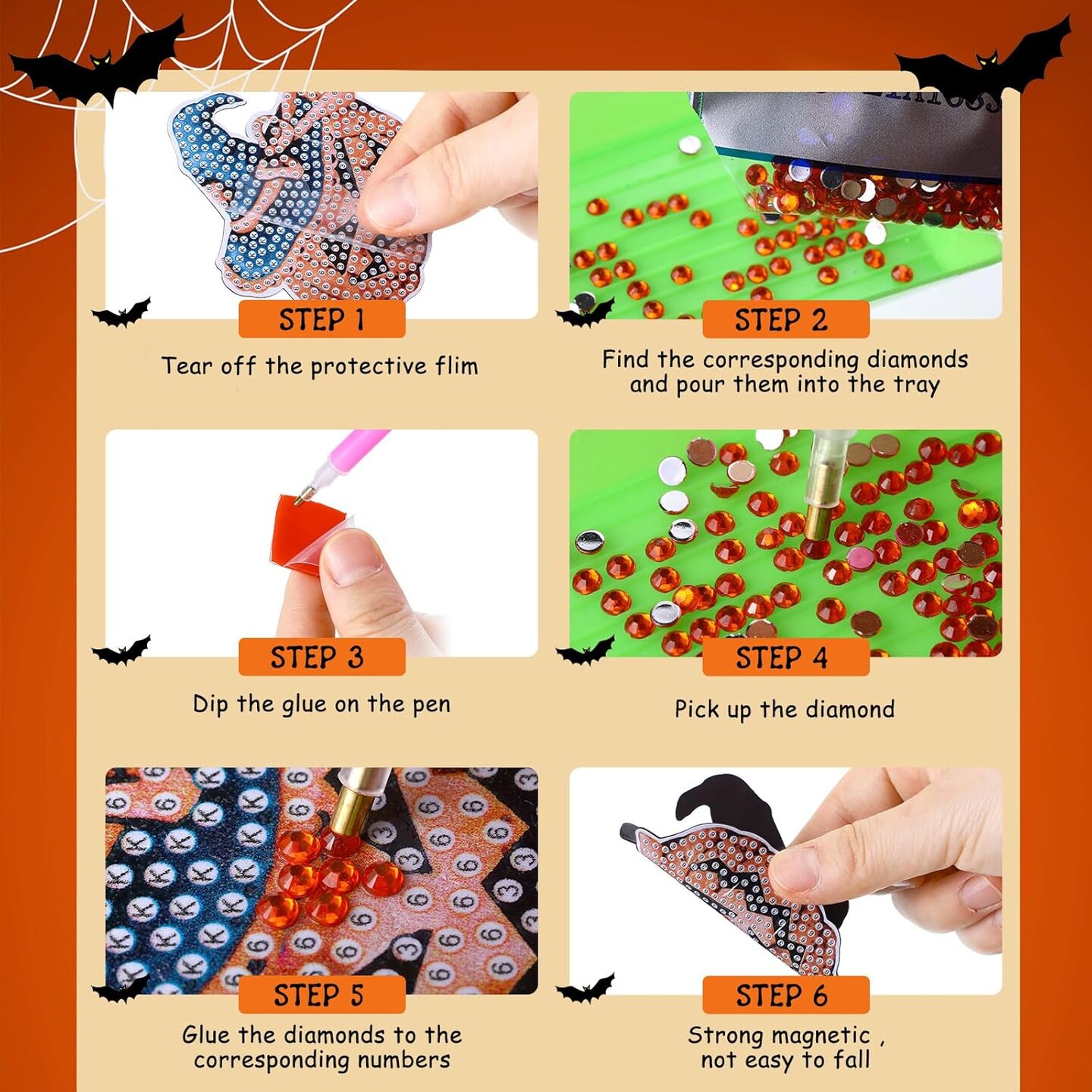 STEP 1
Tear off the protective flim

STEP 2
Find the corresponding diamonds and pour them into the tray

STEP 3
Dip the glue on the pen

STEP 4
Pick up the diamond

STEP 5
Glue the diamonds to the corresponding numbers

STEP 6
Strong magnetic , not easy to fall