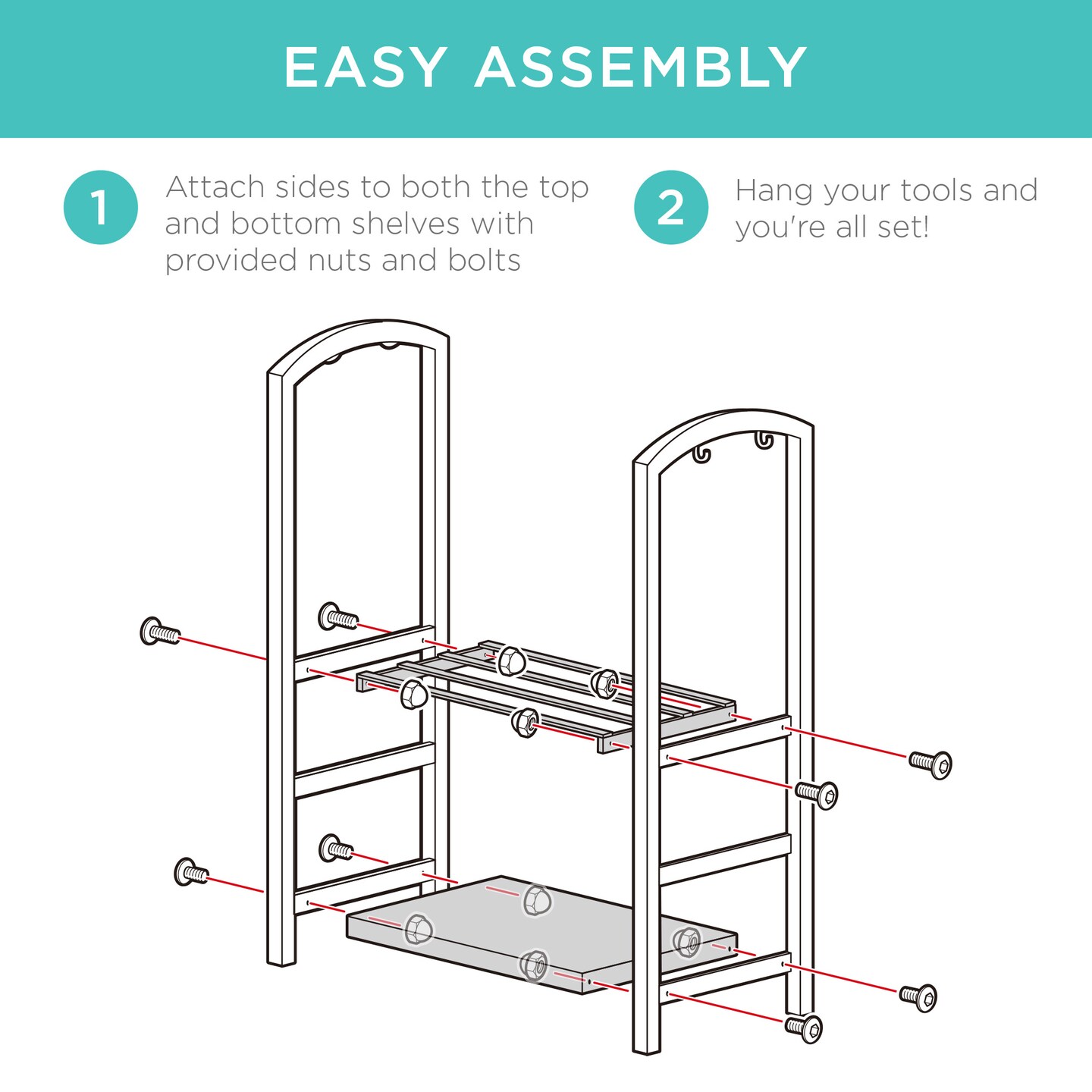 EASY ASSEMBLY

1 Attach sides to both the top and bottom shelves with provided nuts and bolts

2 Hang your tools and you're all set!