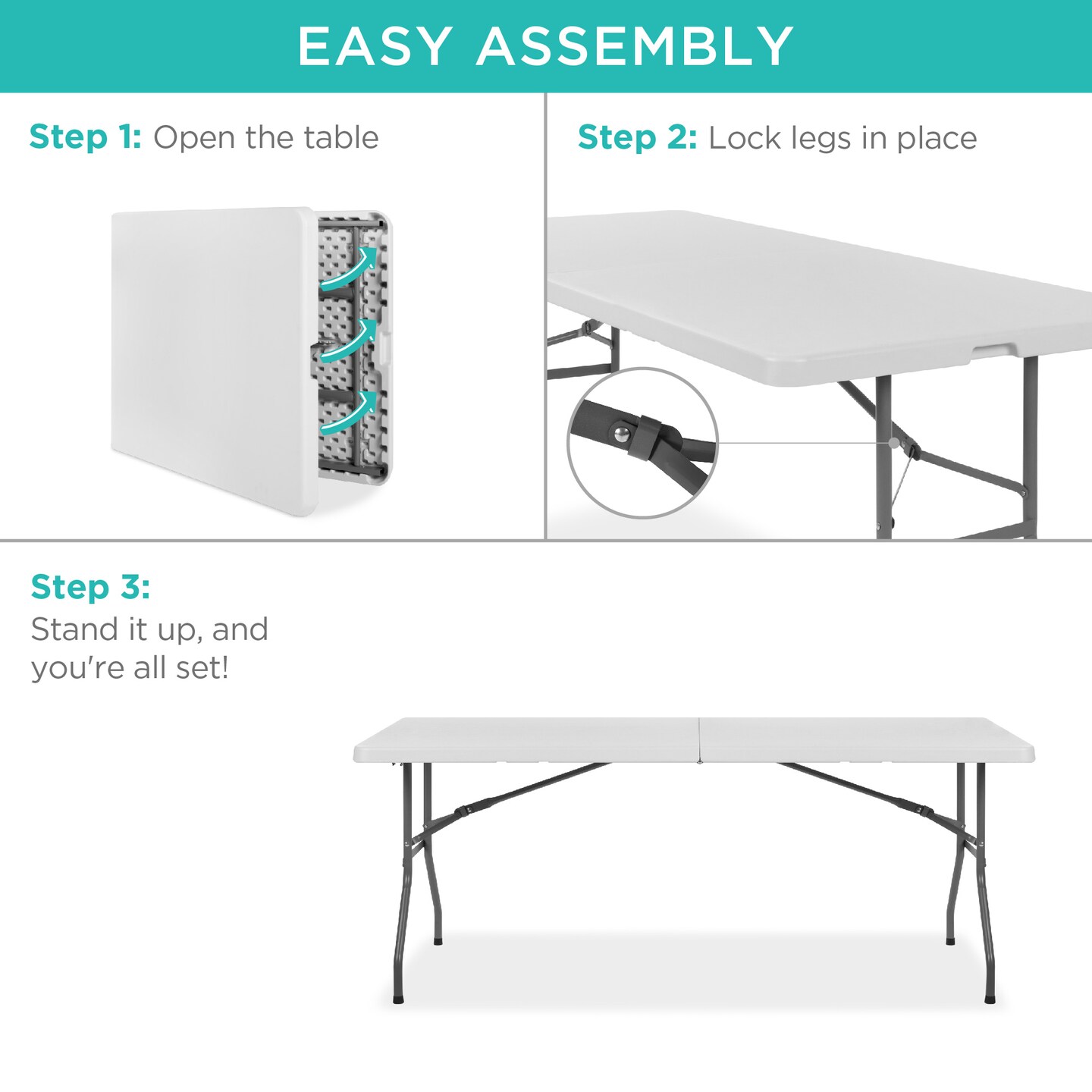 EASY ASSEMBLY

Step 1: Open the table

Step 2: Lock legs in place

Step 3:
Stand it up, and you're all set!