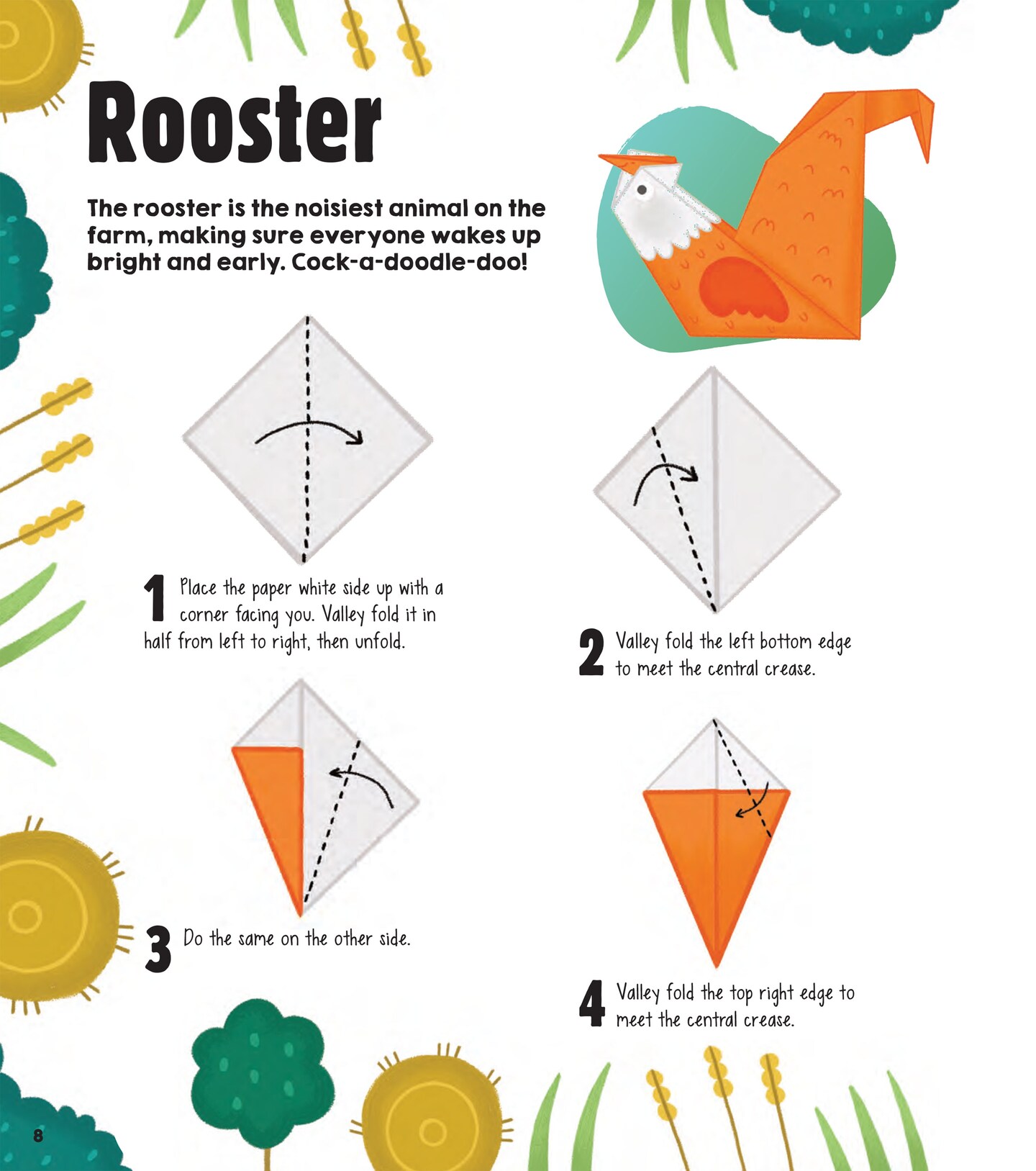 Rooster

The rooster is the noisiest animal on the farm, making sure everyone wakes up bright and early. Cock-a-doodle-doo!

1 Place the paper white side up with a corner facing you. Valley fold it in half from left to right, then unfold.

2 Valley fold the left bottom edge to meet the central crease.

3 Do the same on the other side.

4 Valley fold the top right edge to meet the central crease.

8