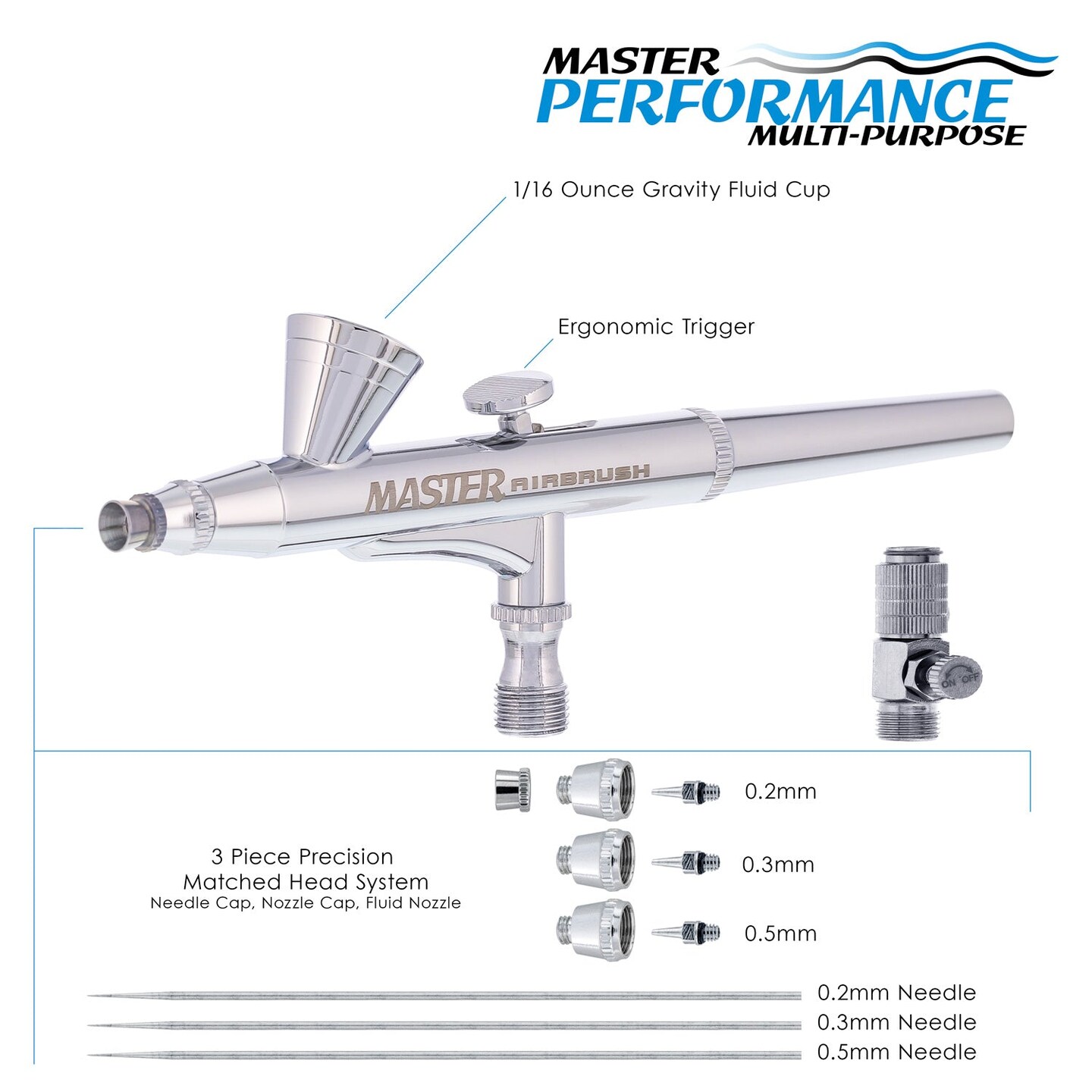 MASTER PERFORMANCE MULTI-PURPOSE

1/16 Ounce Gravity Fluid Cup

Ergonomic Trigger

MASTER AIRBRUSH

ON OFF

0.2mm

0.3mm

0.5mm

3 Piece Precision Matched Head System
Needle Cap, Nozzle Cap, Fluid Nozzle

0.2mm Needle
0.3mm Needle
0.5mm Needle