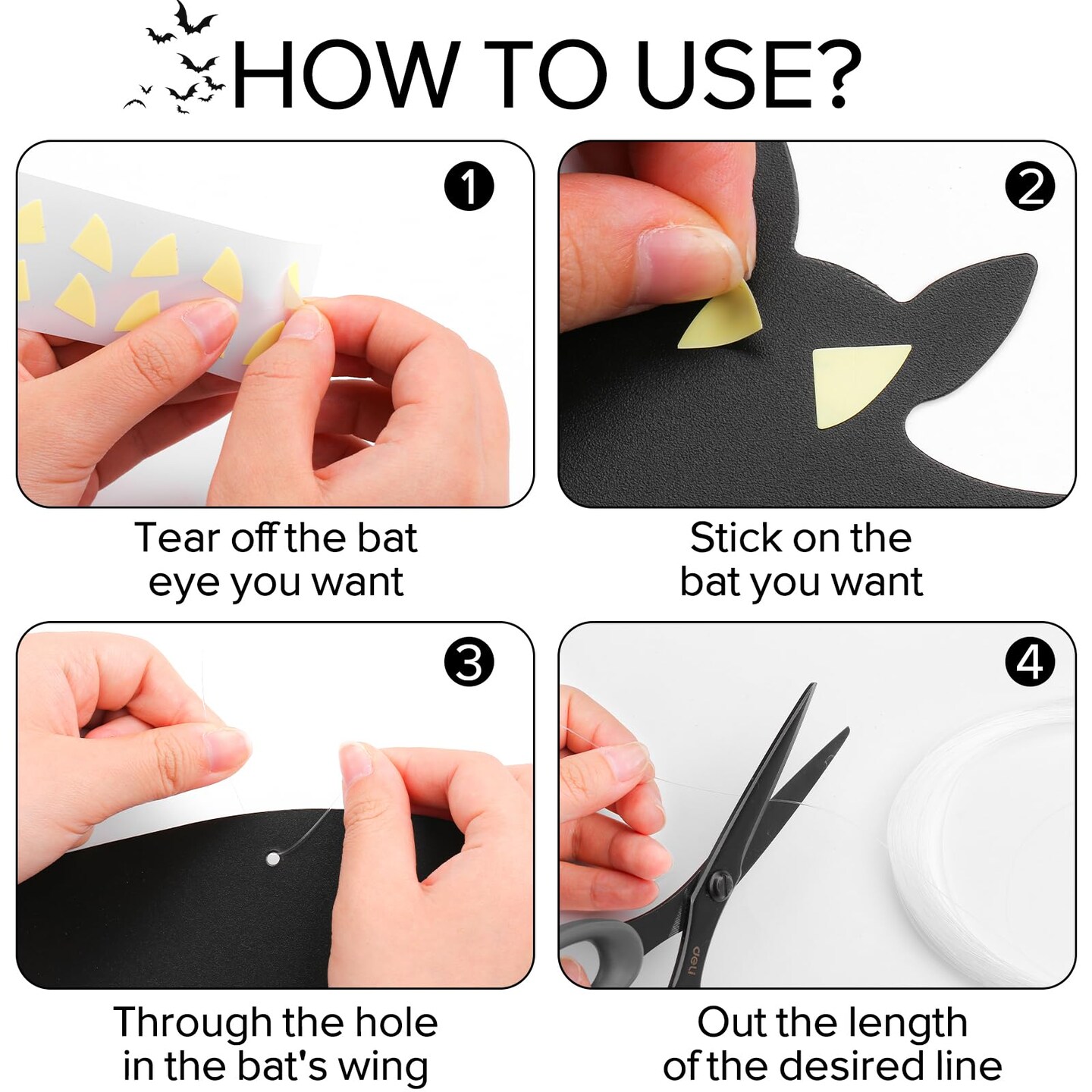 HOW TO USE?

1

Tear off the bat eye you want

2

Stick on the bat you want

3

Through the hole in the bat's wing

4

deli

Out the length of the desired line