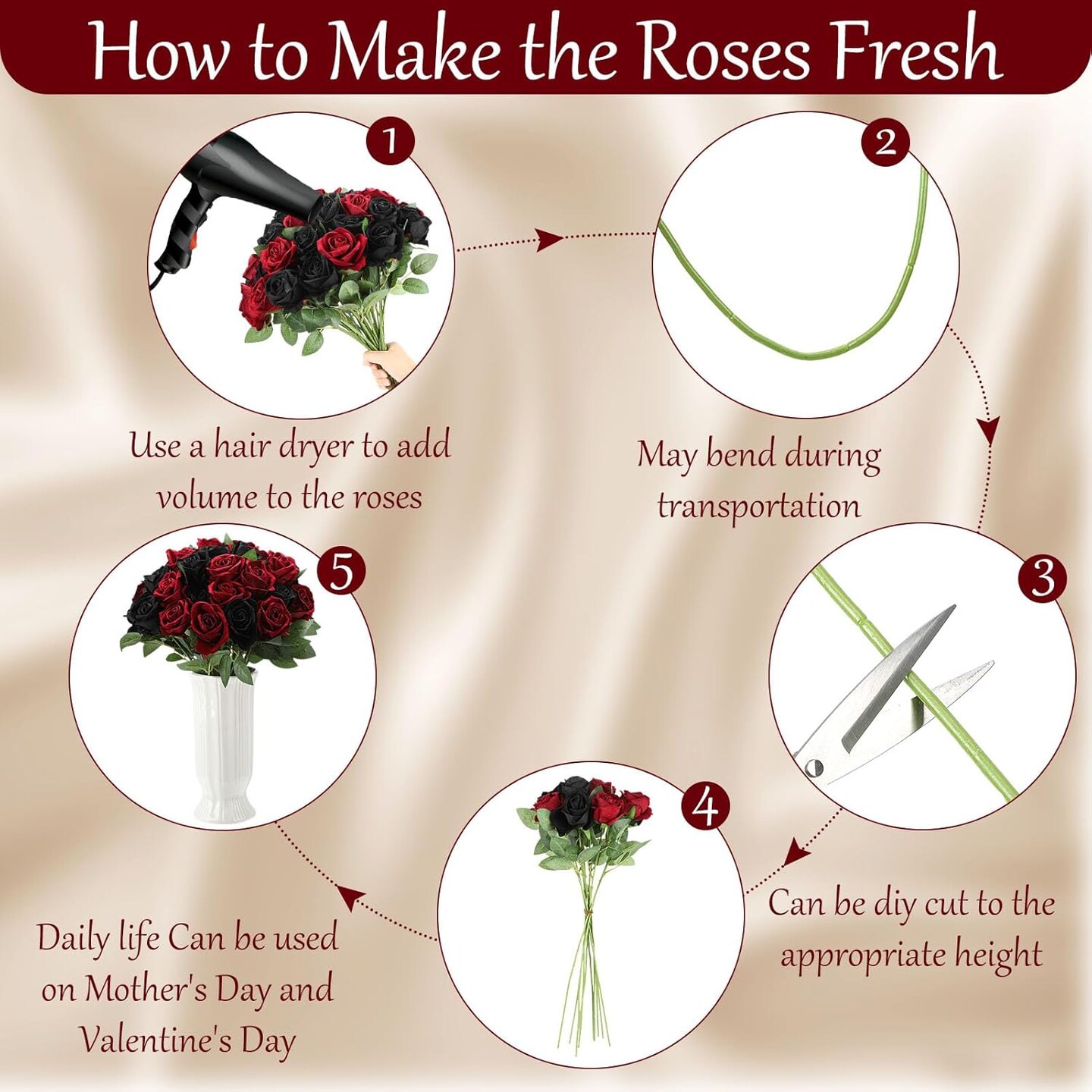 How to Make the Roses Fresh

1

Use a hair dryer to add volume to the roses

2

May bend during transportation

3

Can be diy cut to the appropriate height

4

5

Daily life Can be used on Mother's Day and Valentine's Day