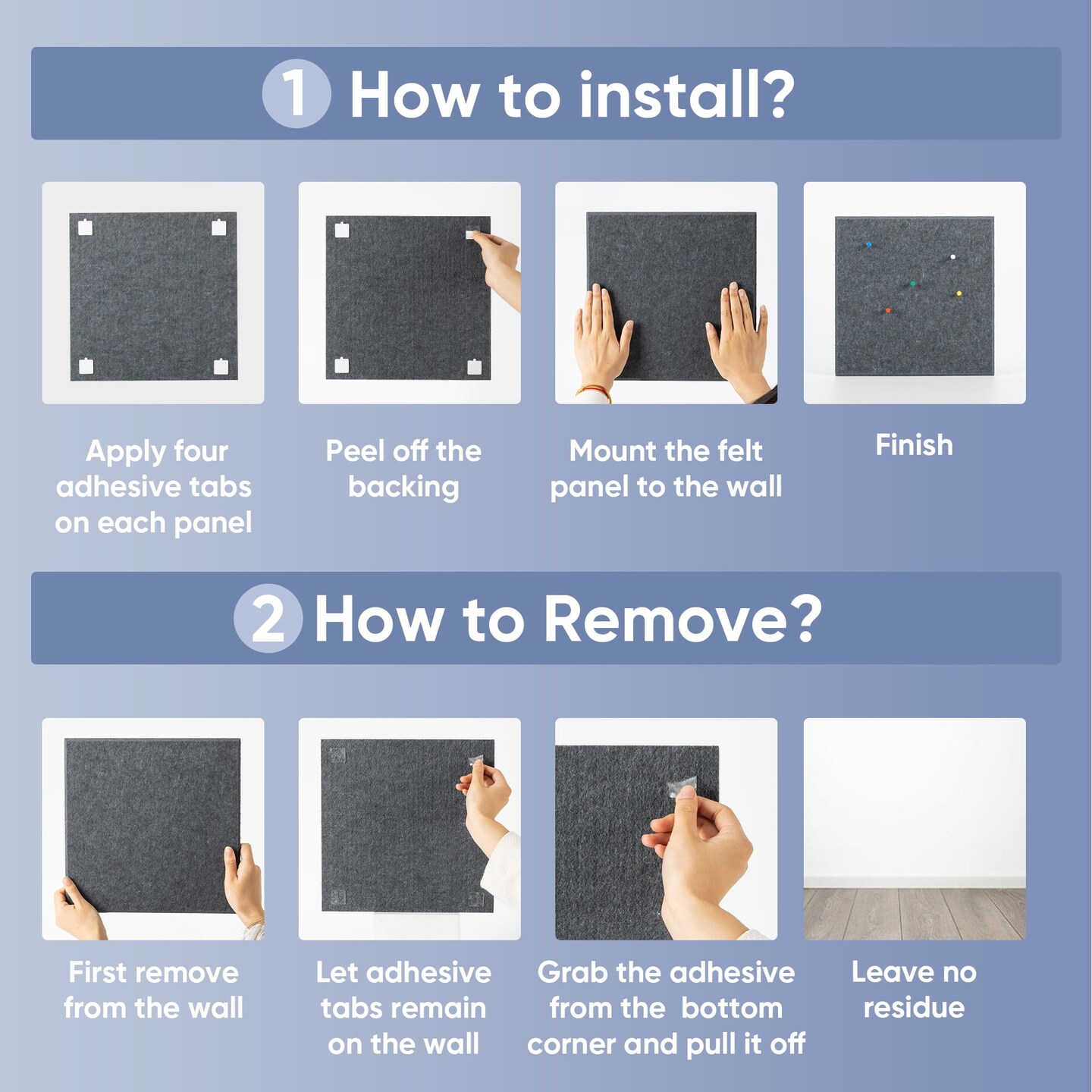 1 How to install?

Apply four adhesive tabs on each panel

Peel off the backing

Mount the felt panel to the wall

Finish

2 How to Remove?

First remove from the wall

Let adhesive tabs remain on the wall

Grab the adhesive from the bottom corner and pull it off

Leave no residue