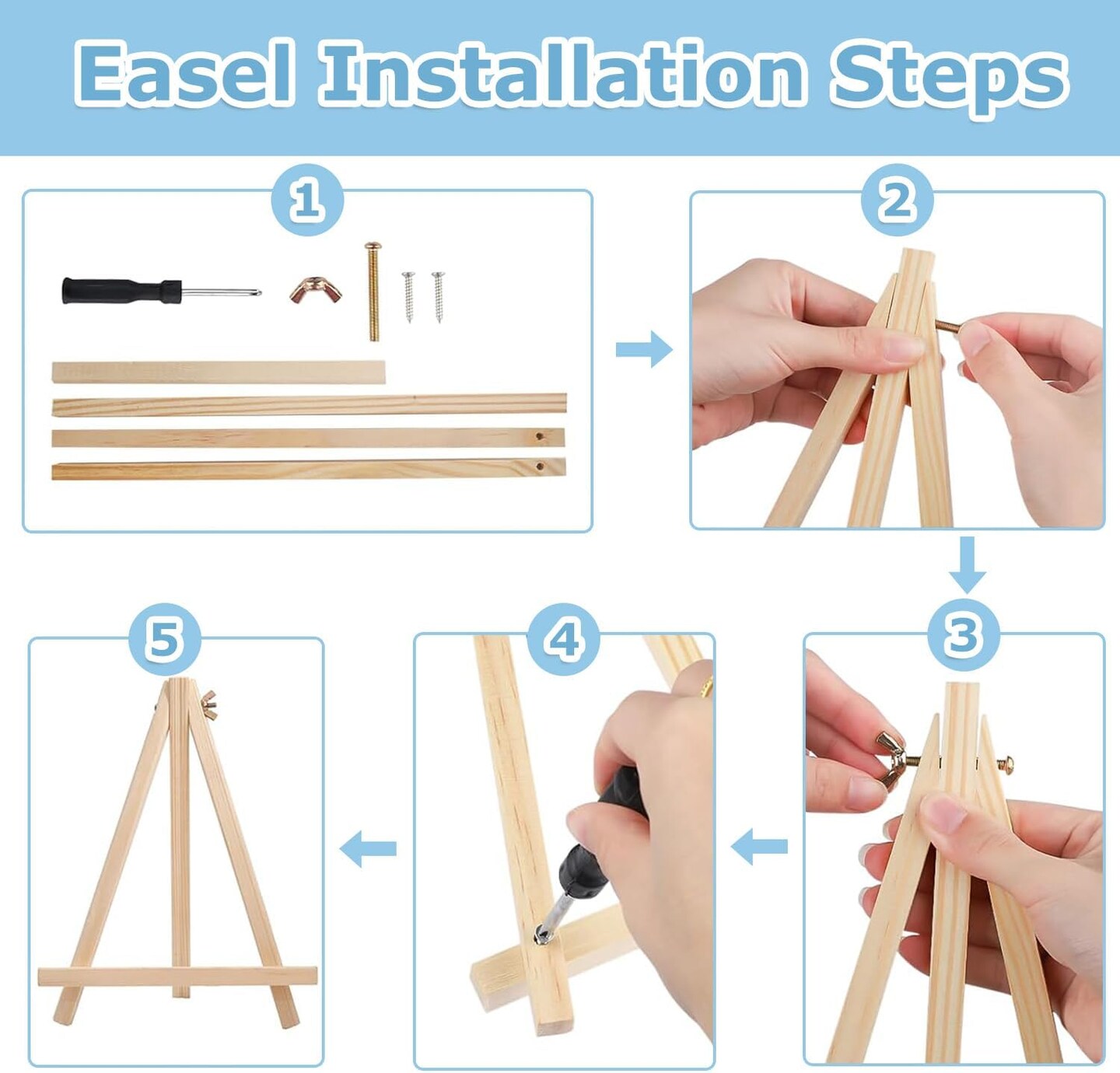 Easel Installation Steps

1

2

3

4

5