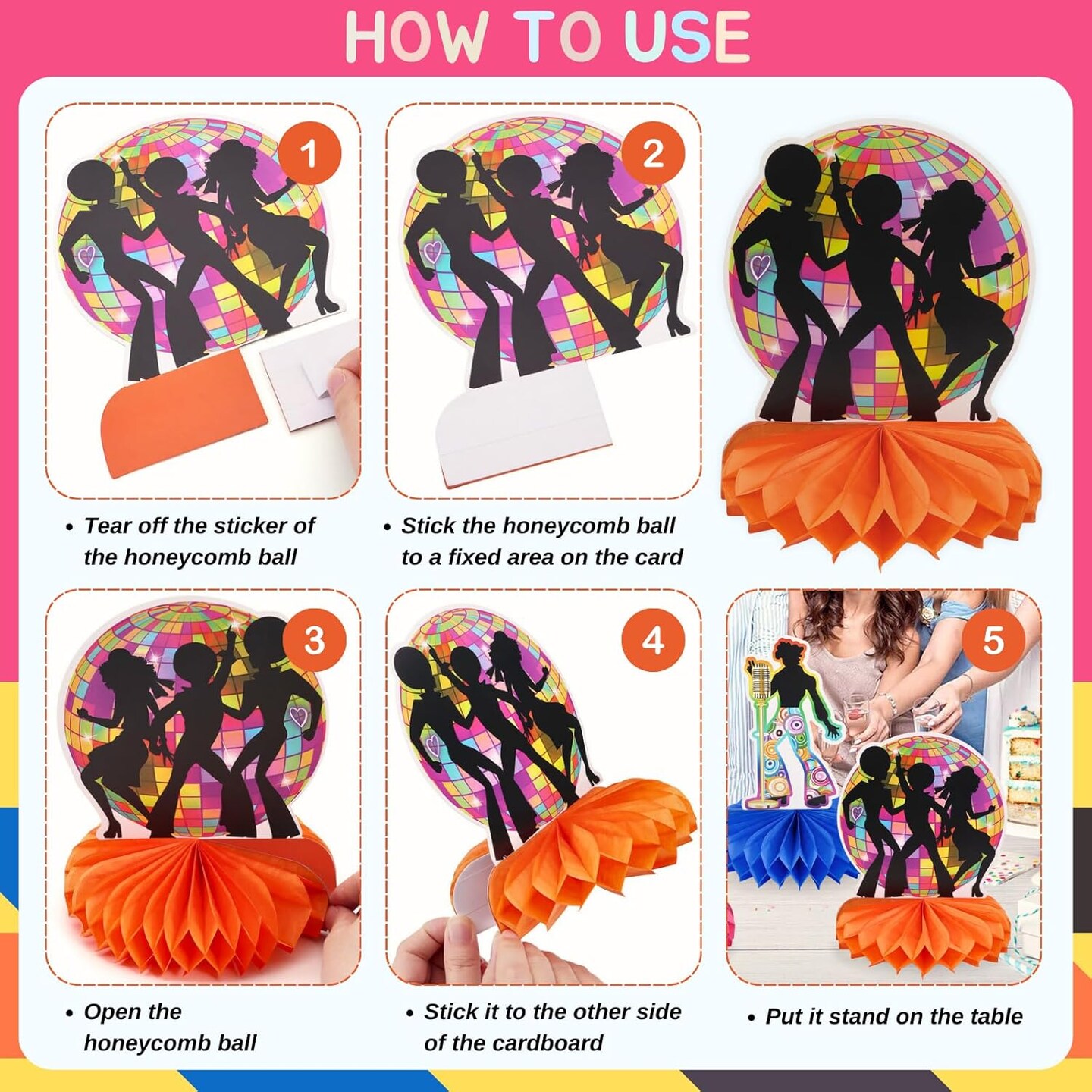 HOW TO USE

1

• Tear off the sticker of the honeycomb ball

2

• Stick the honeycomb ball to a fixed area on the card

3

• Open the honeycomb ball

4

• Stick it to the other side of the cardboard

5

• Put it stand on the table