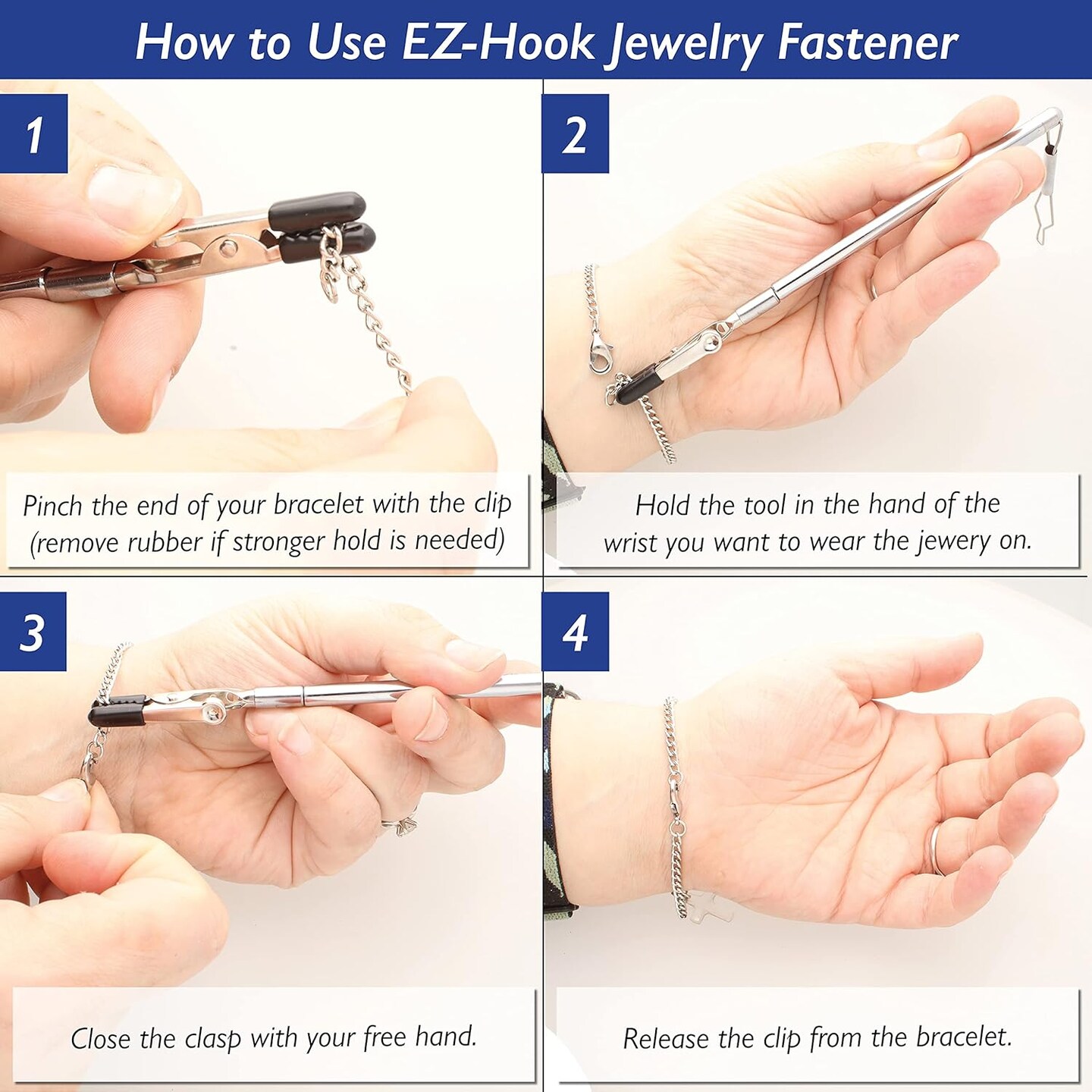 How to Use EZ-Hook Jewelry Fastener

1

Pinch the end of your bracelet with the clip (remove rubber if stronger hold is needed)

2

Hold the tool in the hand of the wrist you want to wear the jewery on.

3

Close the clasp with your free hand.

4

Release the clip from the bracelet.