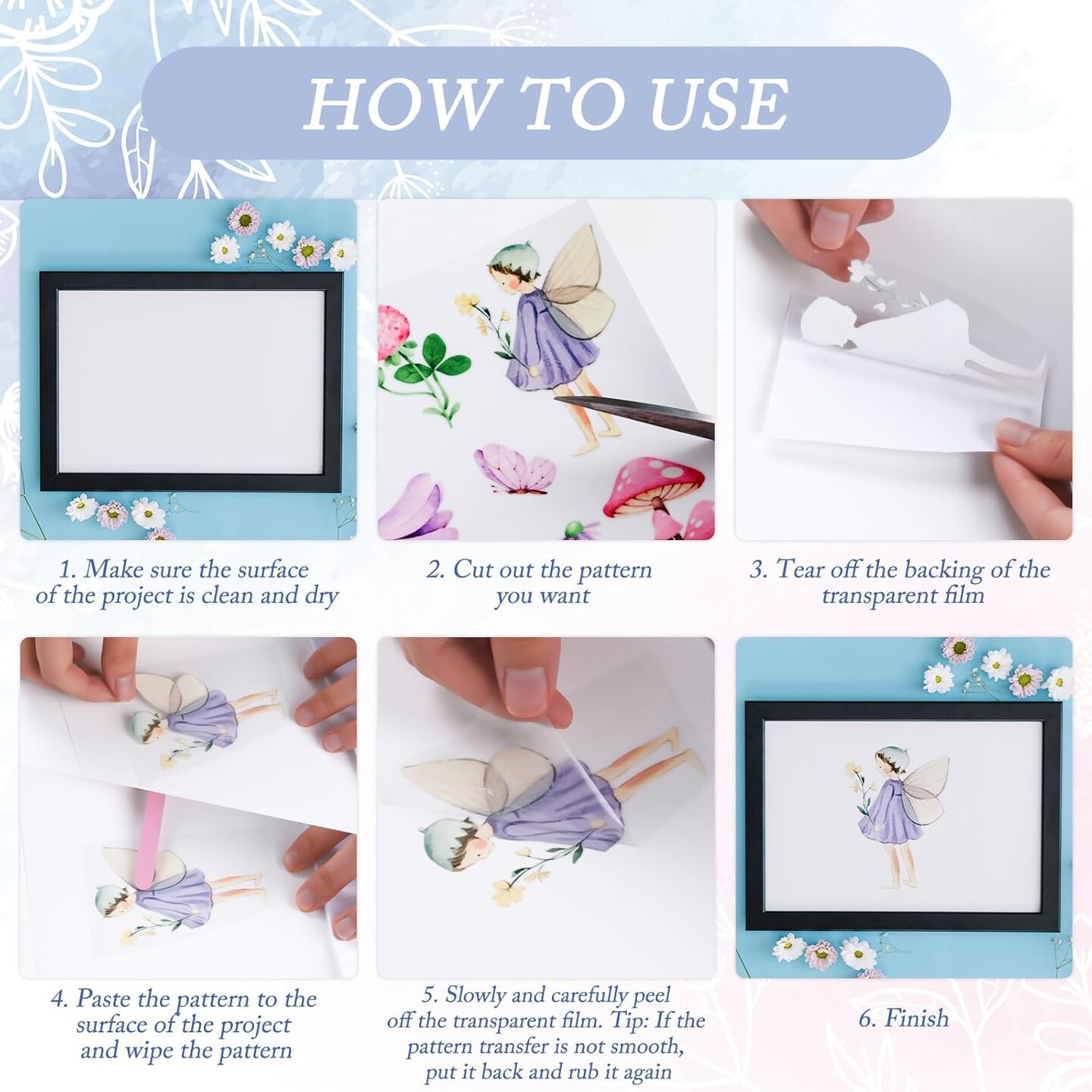 HOW TO USE

1. Make sure the surface of the project is clean and dry

2. Cut out the pattern you want

3. Tear off the backing of the transparent film

4. Paste the pattern to the surface of the project and wipe the pattern

5. Slowly and carefully peel off the transparent film. Tip: If the pattern transfer is not smooth, put it back and rub it again

6. Finish