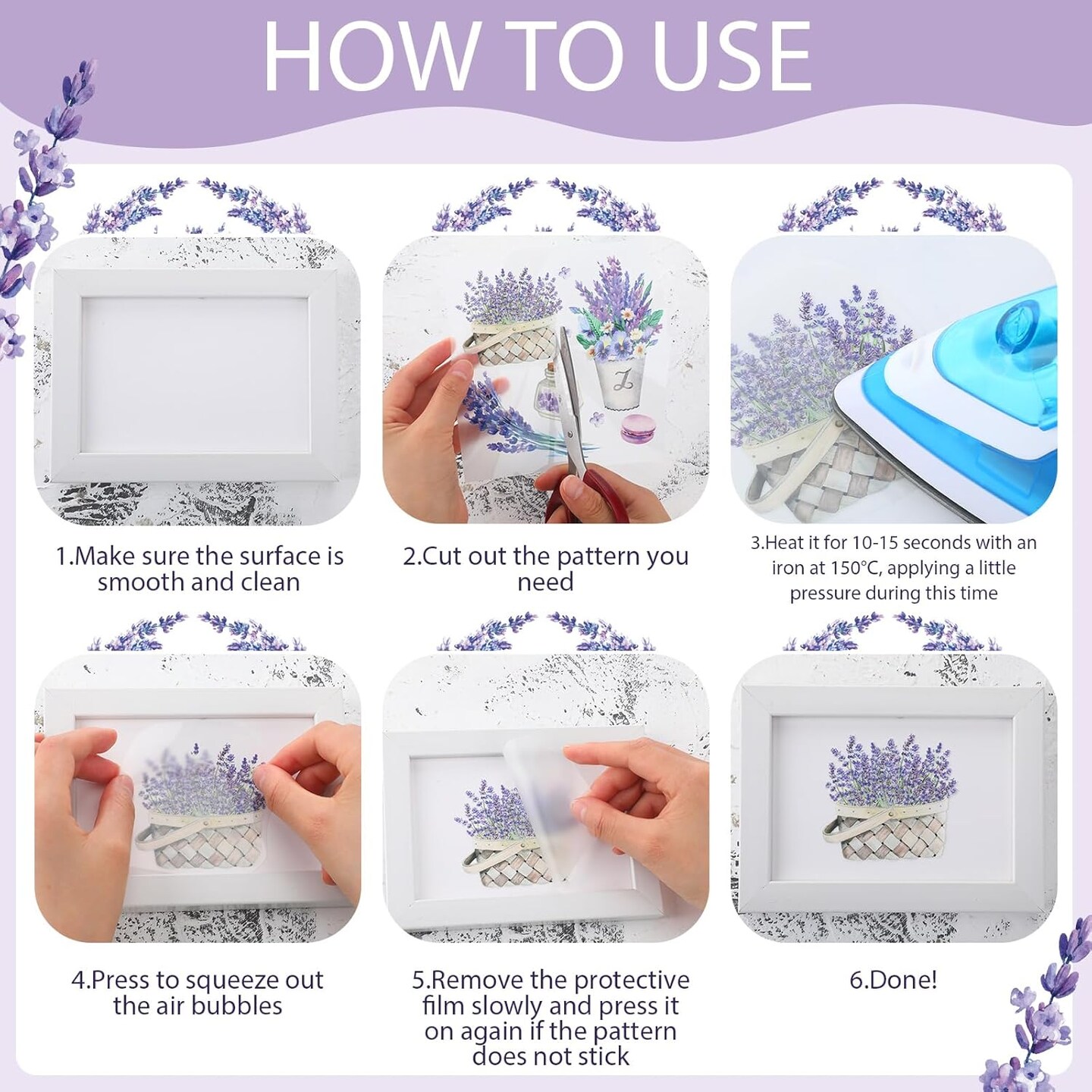 HOW TO USE

1.Make sure the surface is smooth and clean

2.Cut out the pattern you need

3.Heat it for 10-15 seconds with an iron at 150°C, applying a little pressure during this time

4.Press to squeeze out the air bubbles

5.Remove the protective film slowly and press it on again if the pattern does not stick

6.Done!