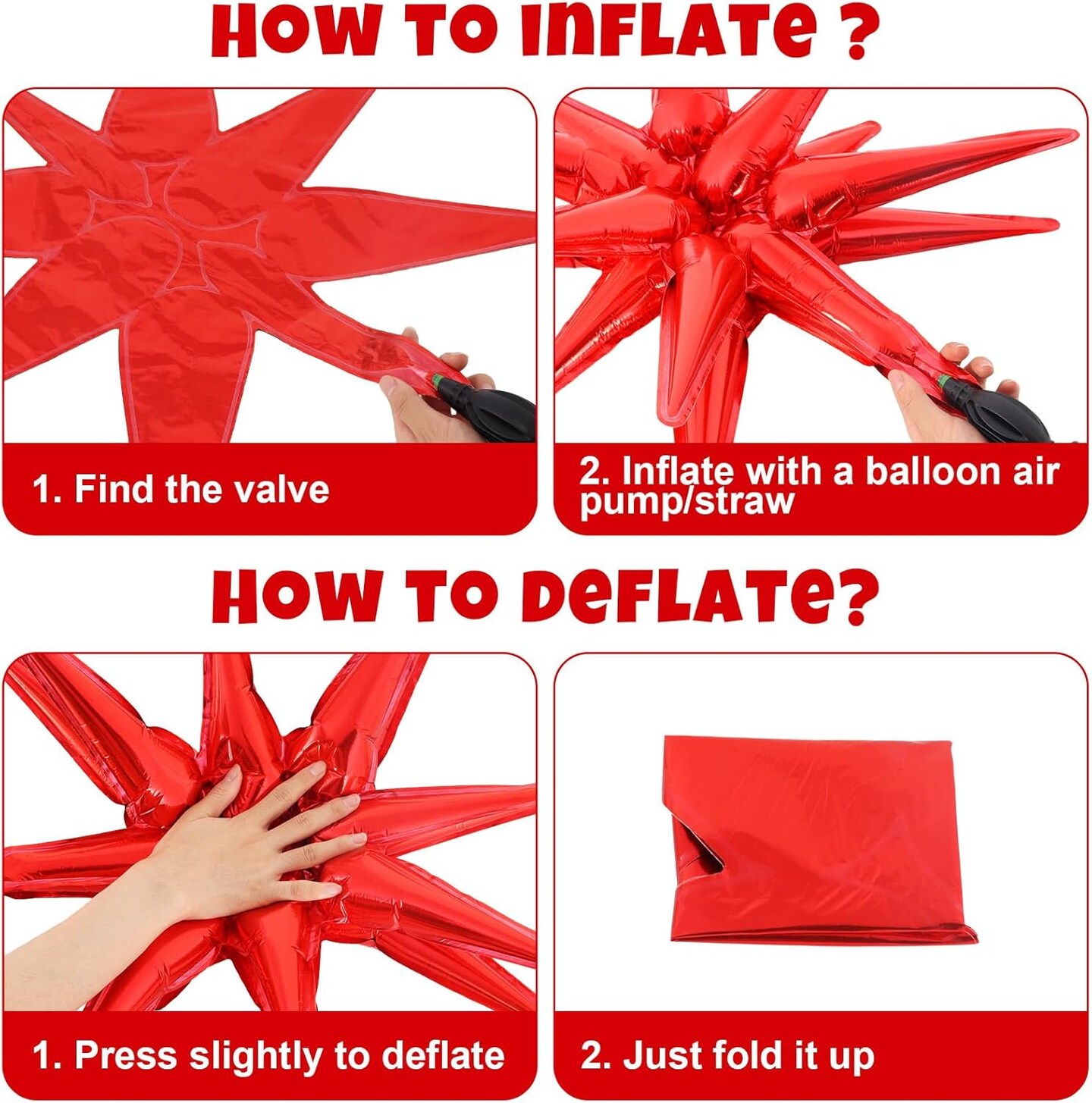 HOW TO INFLATE ?

1. Find the valve

2. Inflate with a balloon air pump/straw

HOW TO DEFLATE?

1. Press slightly to deflate

2. Just fold it up