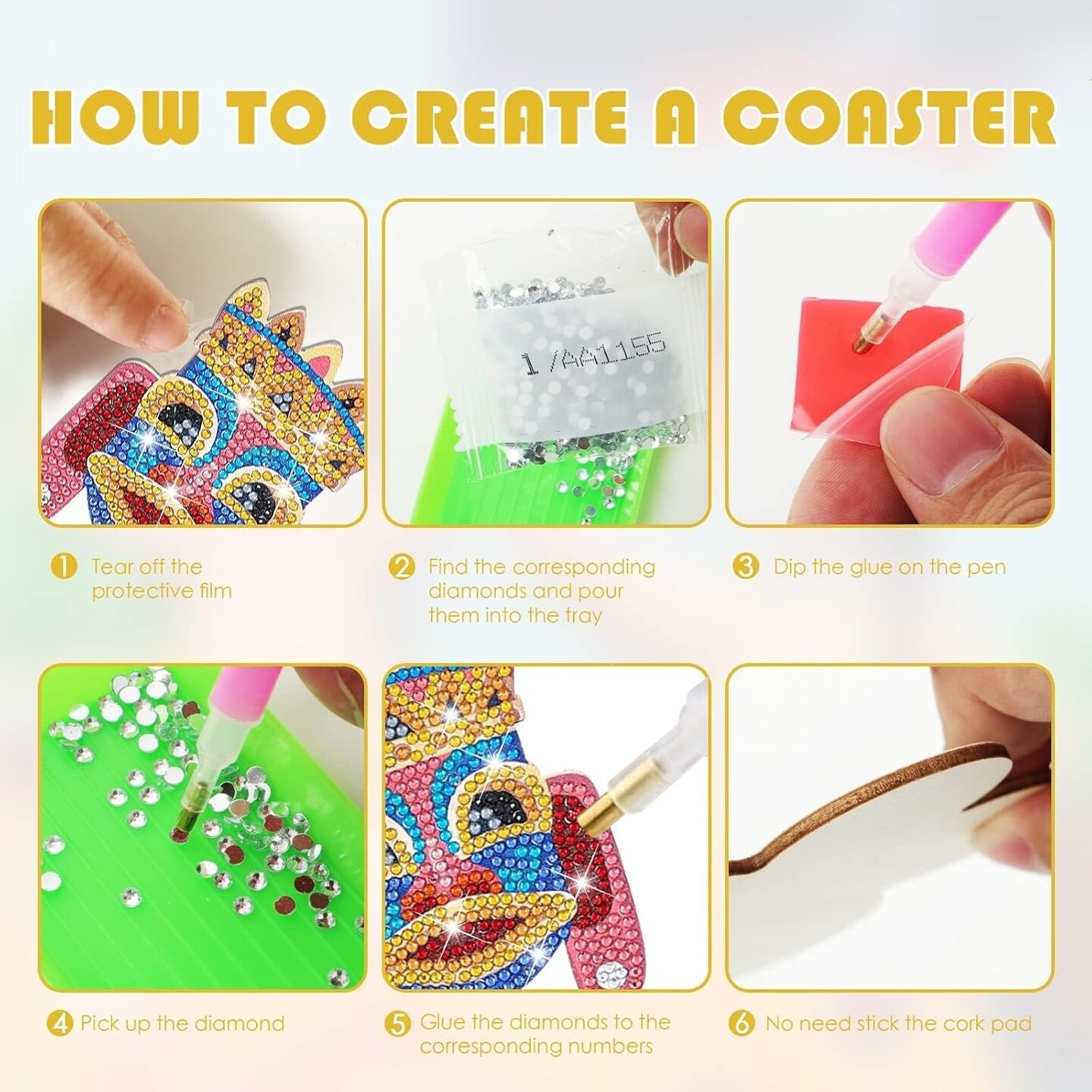 HOW TO CREATE A COASTER

1/AA1155

1 Tear off the protective film

2 Find the corresponding diamonds and pour them into the tray

3 Dip the glue on the pen

4 Pick up the diamond

5 Glue the diamonds to the corresponding numbers

6 No need stick the cork pad