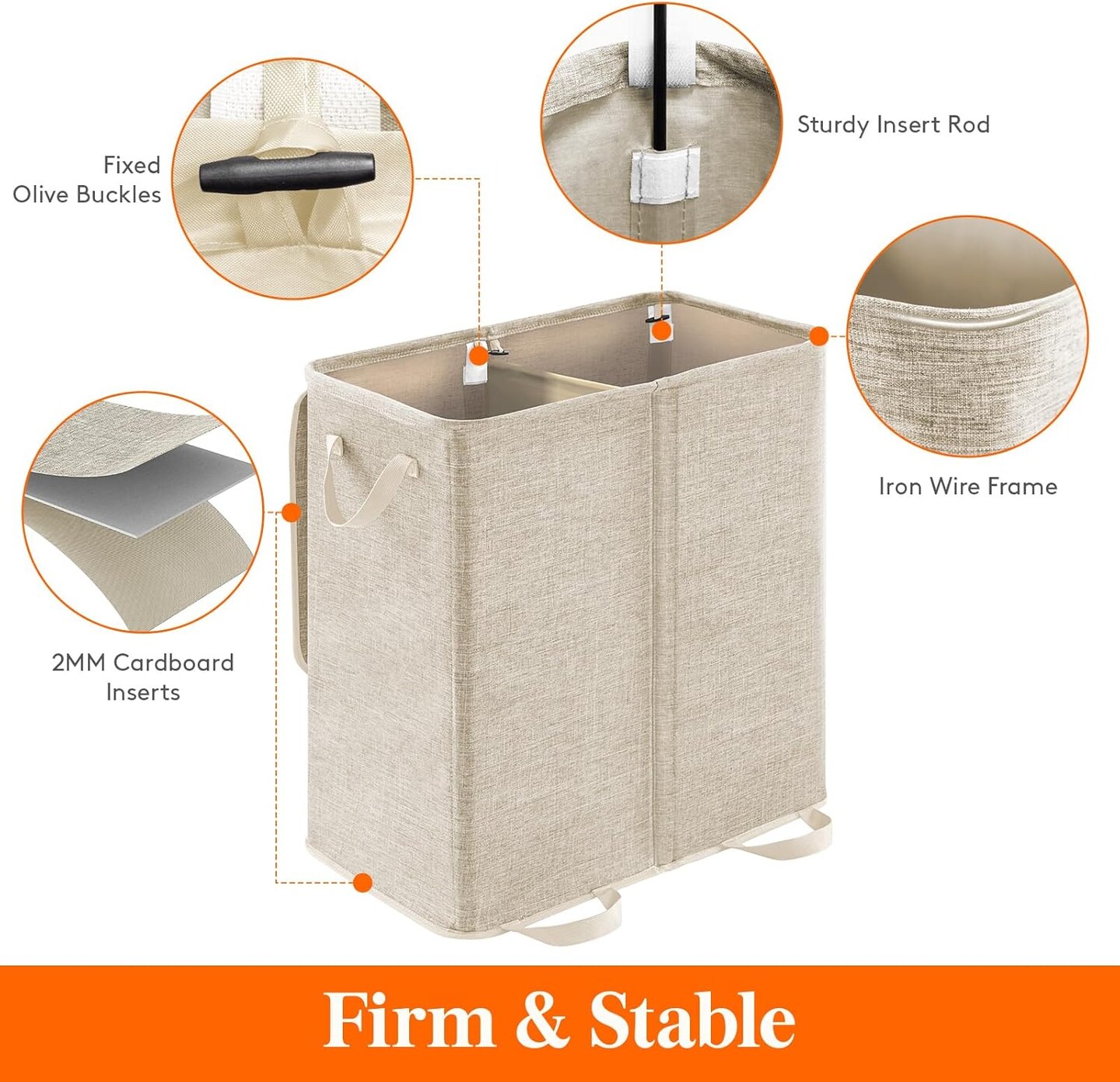 Fixed
Olive Buckles

Sturdy Insert Rod

Iron Wire Frame

2MM Cardboard
Inserts

Firm & Stable