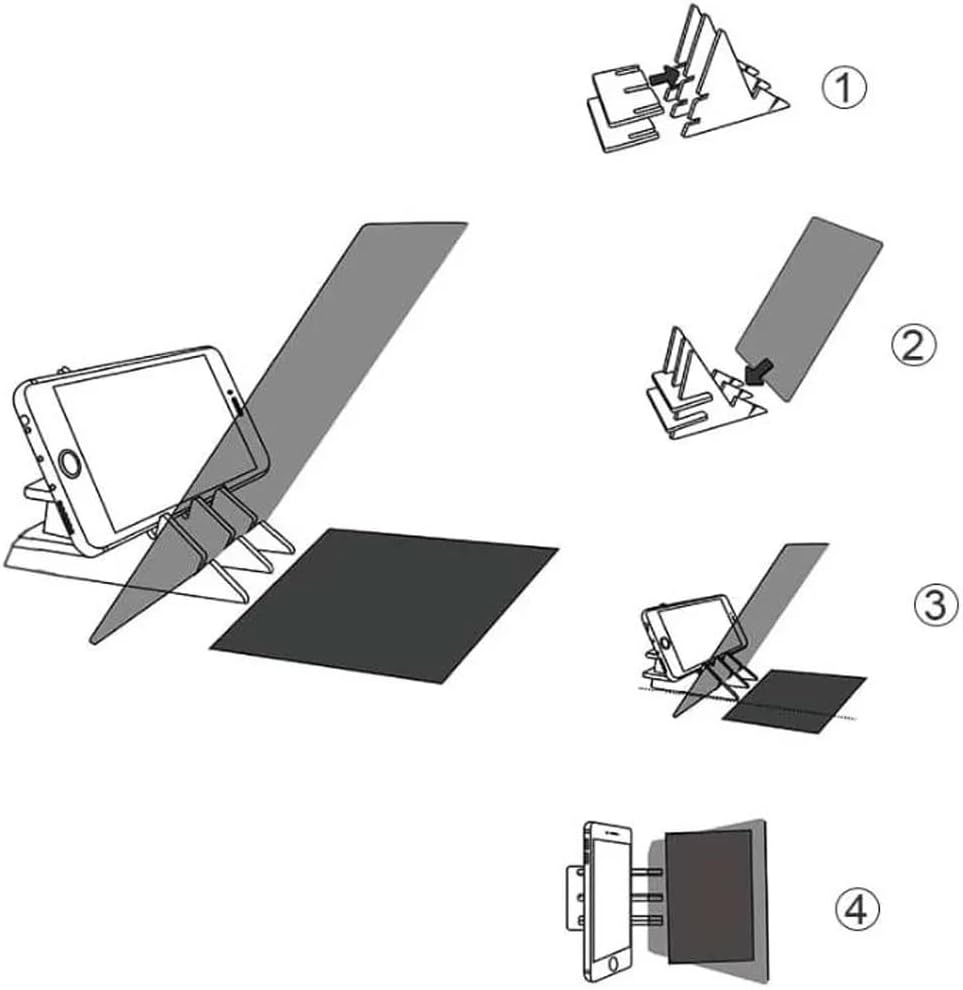 ①

②

③

④