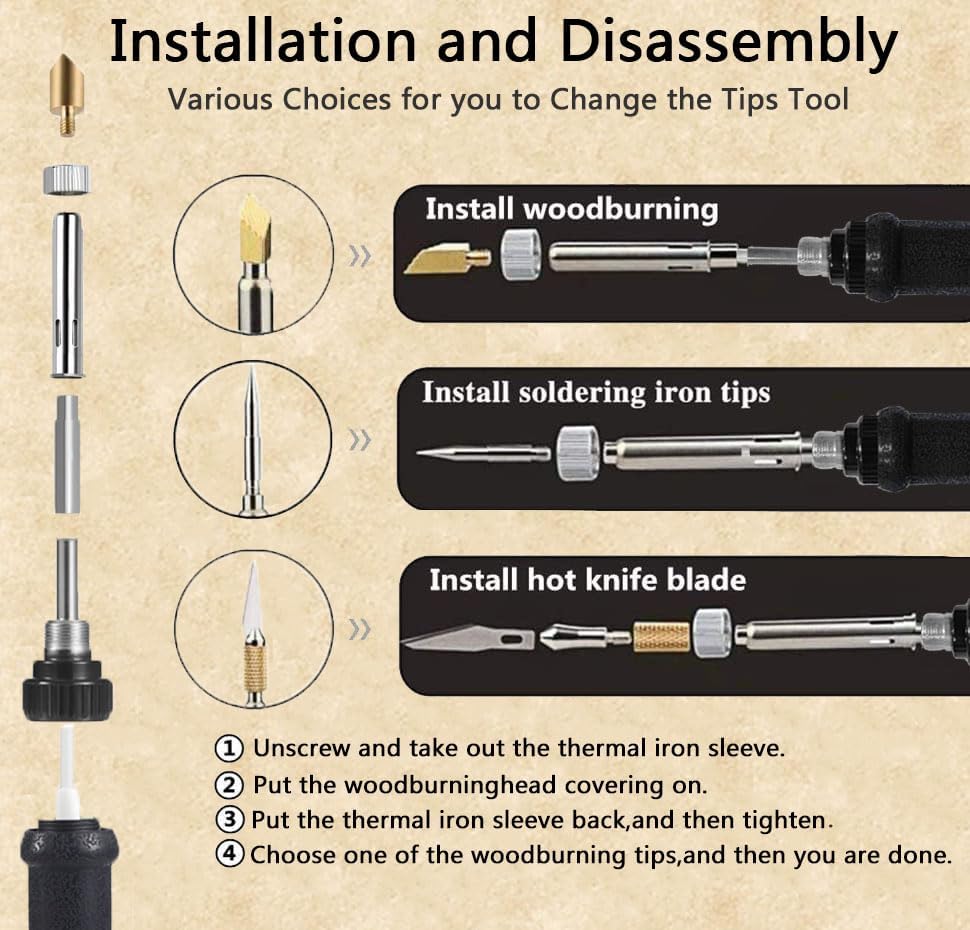 Installation and Disassembly

Various Choices for you to Change the Tips Tool

Install woodburning

Install soldering iron tips

Install hot knife blade

① Unscrew and take out the thermal iron sleeve.
② Put the woodburninghead covering on.
③ Put the thermal iron sleeve back,and then tighten.
④ Choose one of the woodburning tips,and then you are done.