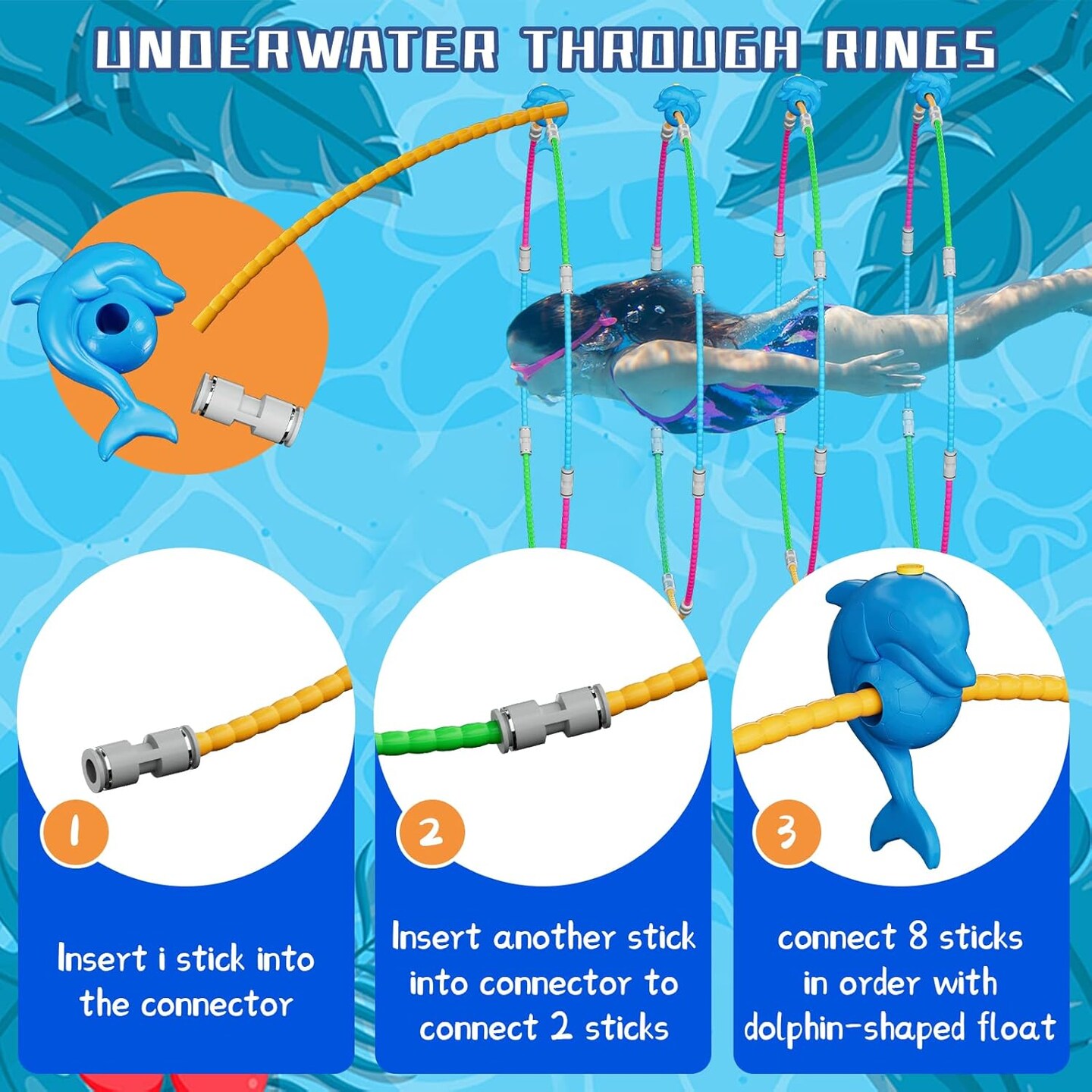 UNDERWATER THROUGH RINGS

1

Insert i stick into the connector

2

Insert another stick into connector to connect 2 sticks

3

connect 8 sticks in order with dolphin-shaped float