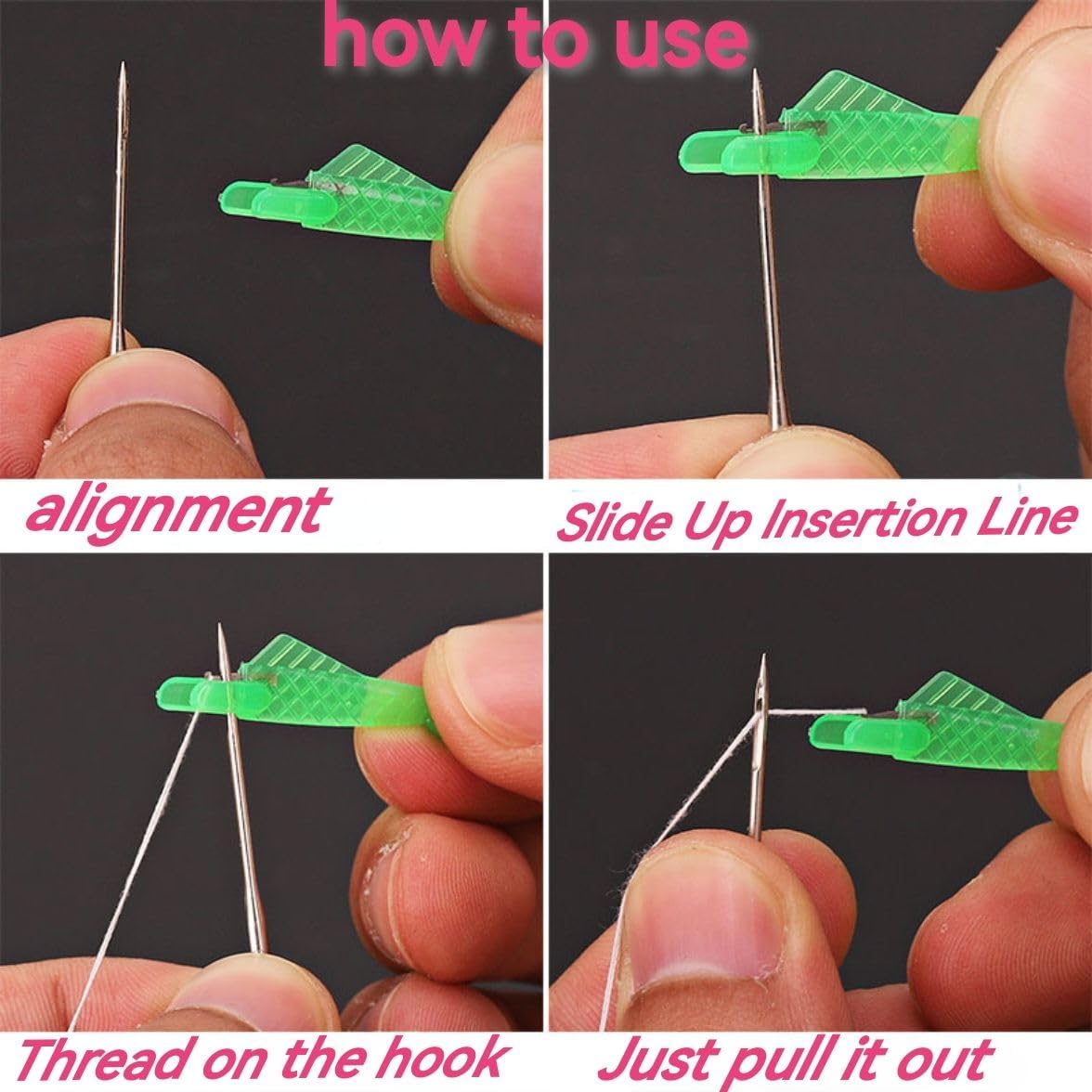 how to use

alignment

Slide Up Insertion Line

Thread on the hook

Just pull it out