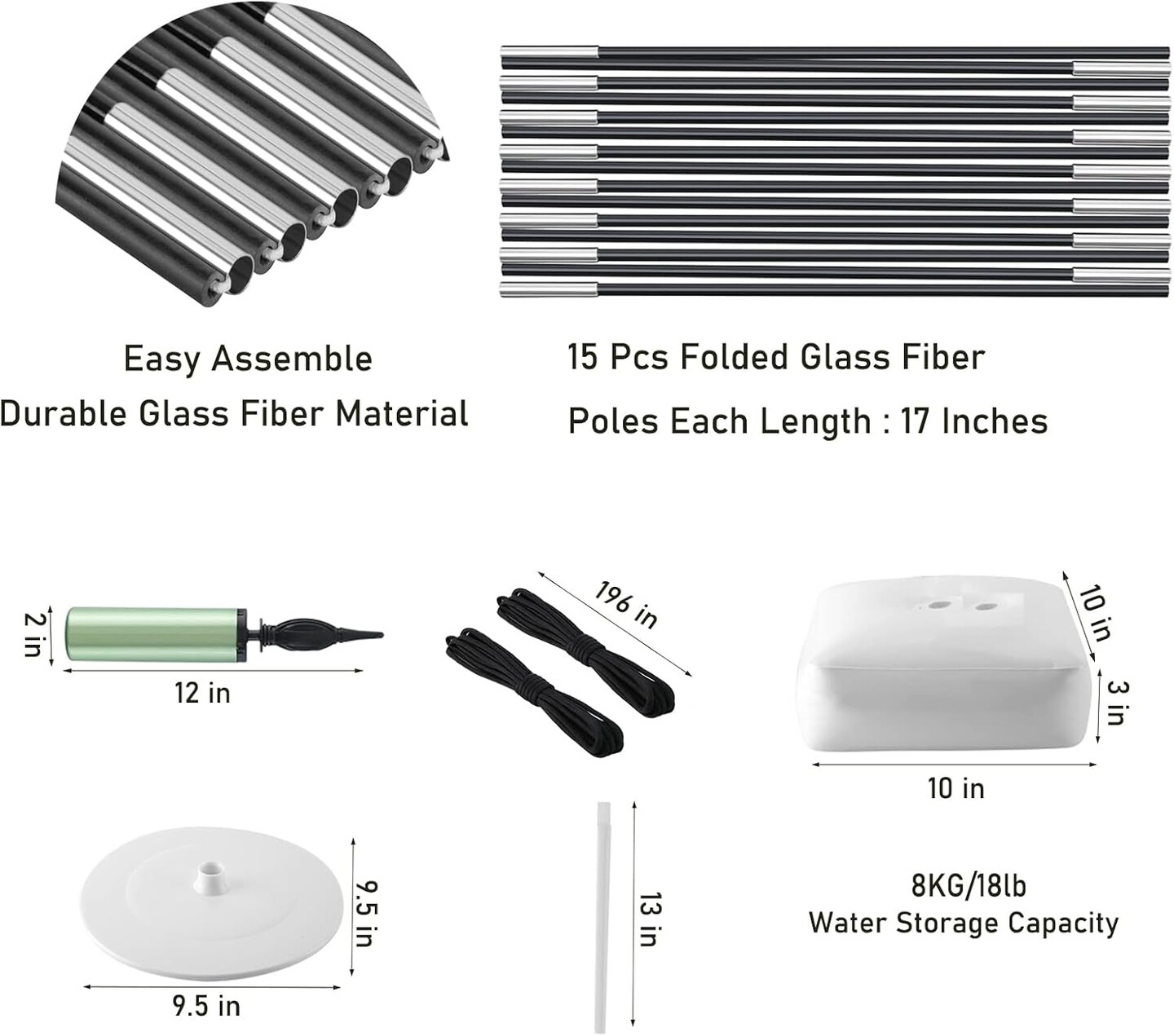 Easy Assemble
Durable Glass Fiber Material

15 Pcs Folded Glass Fiber
Poles Each Length : 17 Inches

2 in
12 in

196 in

10 in
3 in
10 in

9.5 in
9.5 in

13 in

8KG/18lb
Water Storage Capacity