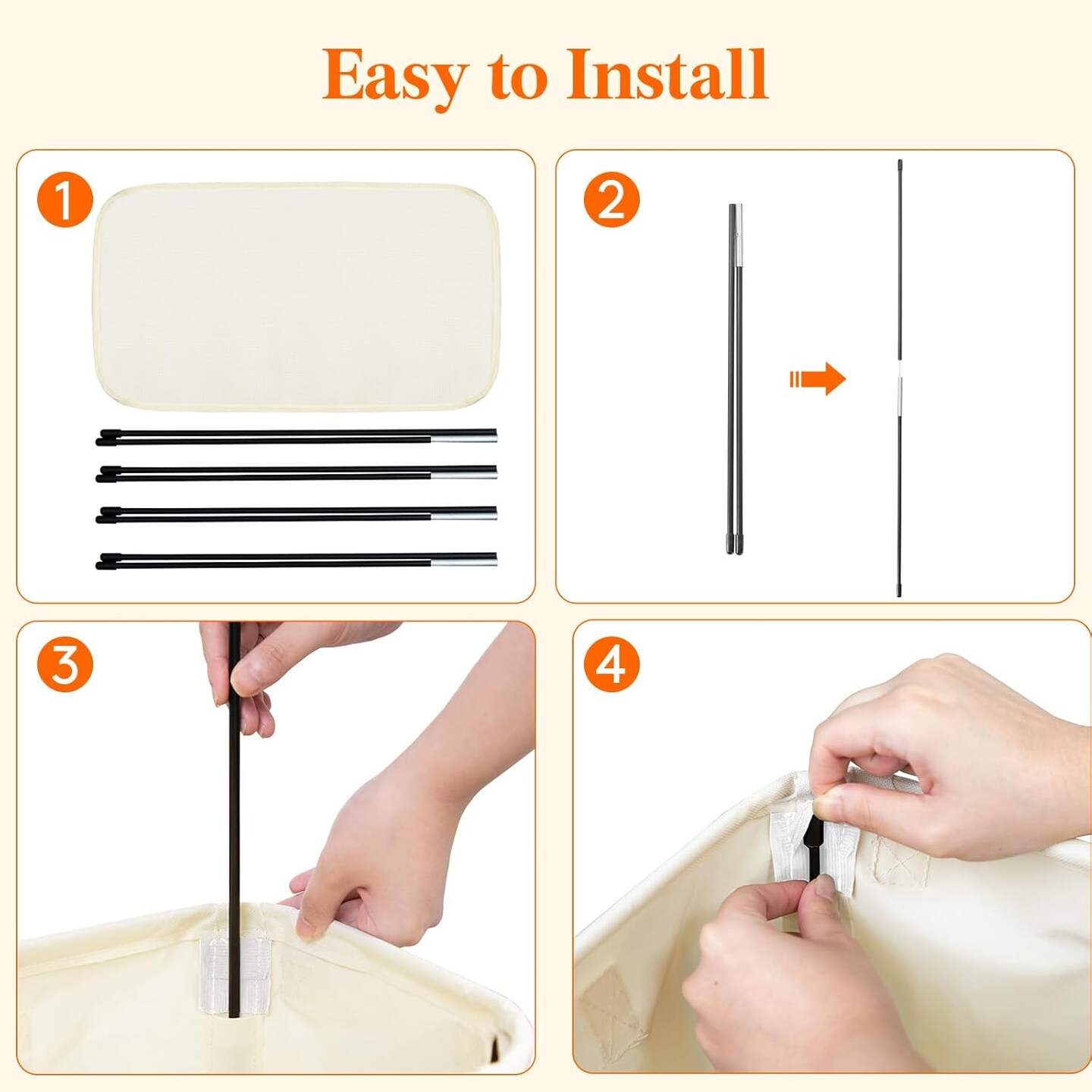 Easy to Install

1

2

3

4