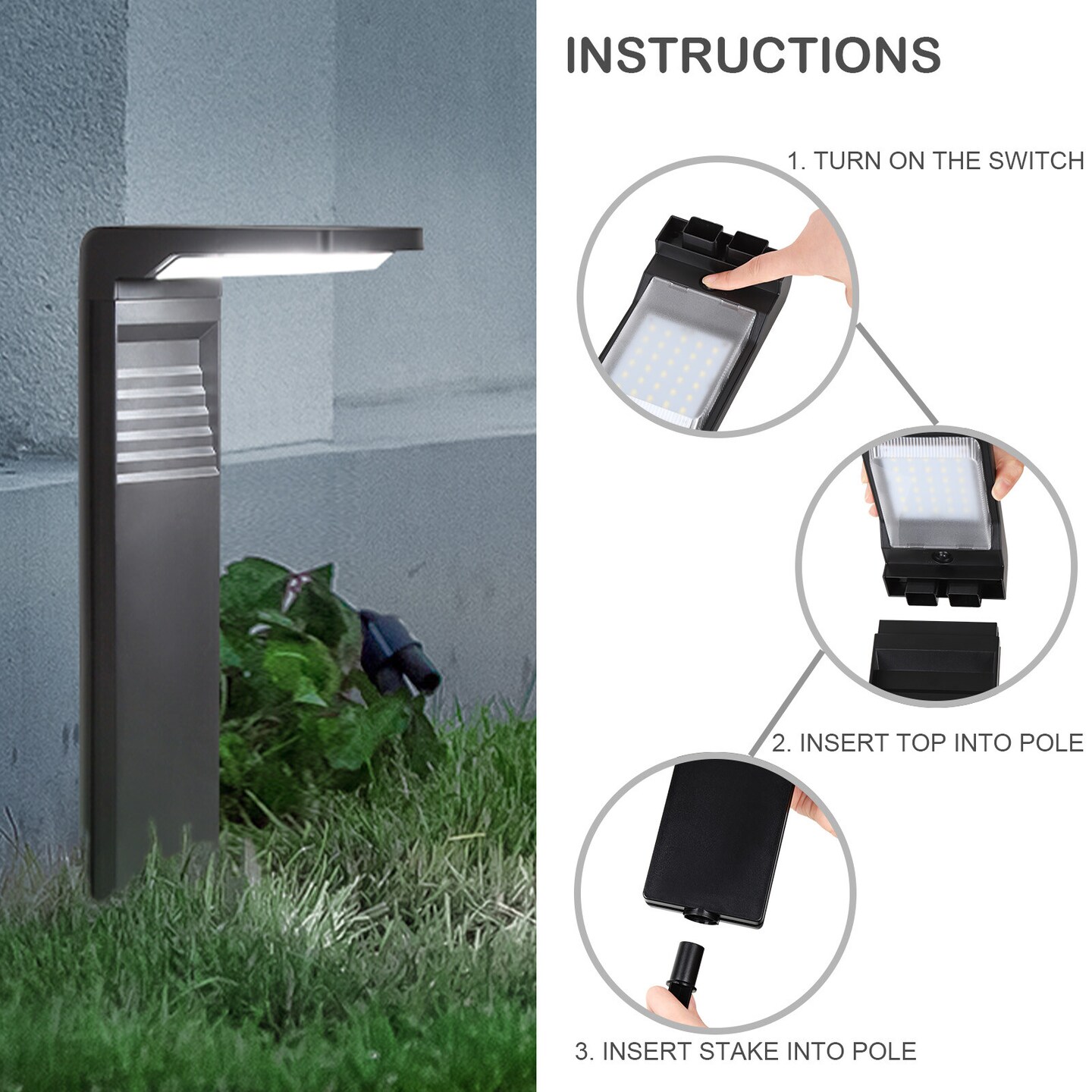 INSTRUCTIONS

1. TURN ON THE SWITCH

2. INSERT TOP INTO POLE

3. INSERT STAKE INTO POLE