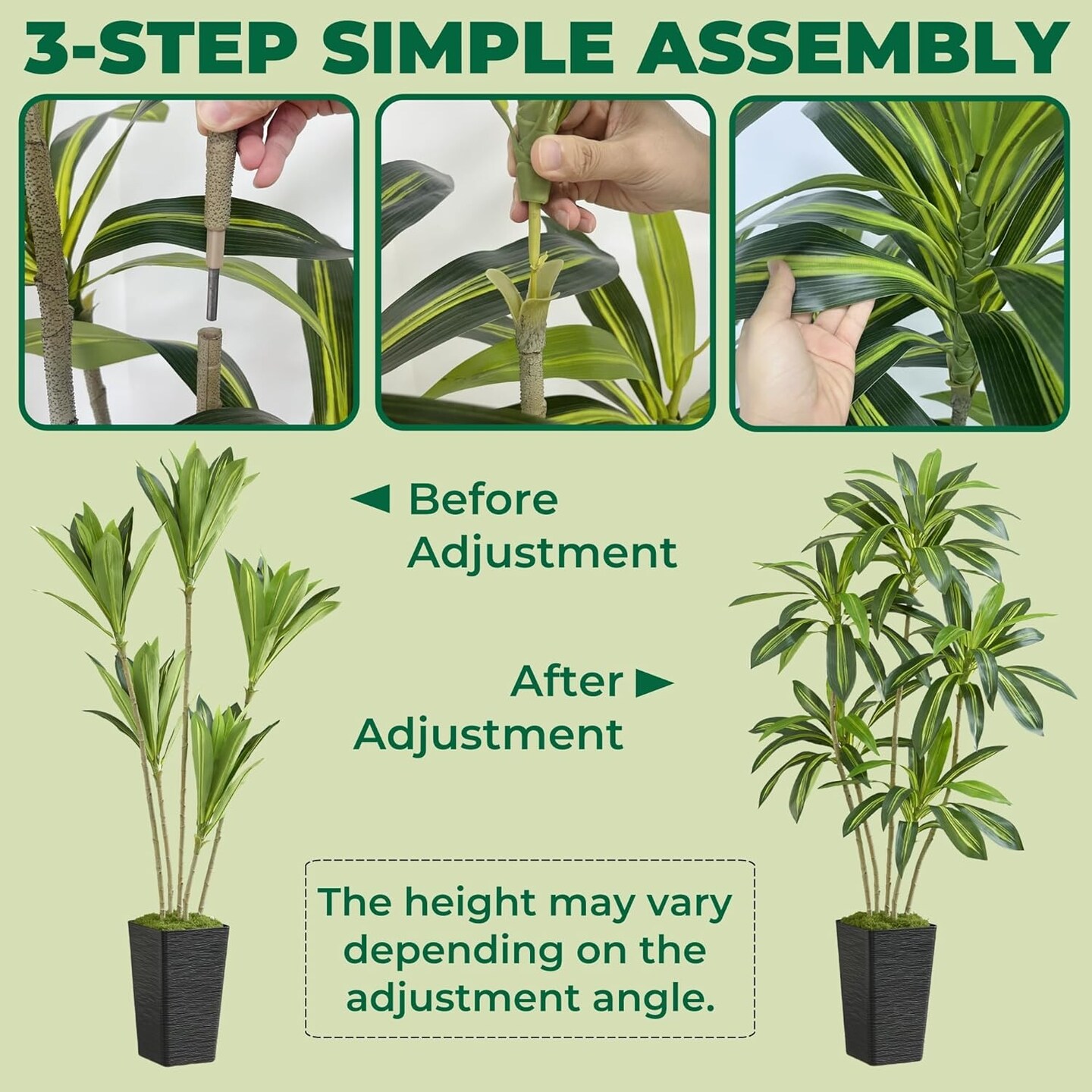 3-STEP SIMPLE ASSEMBLY

◄ Before Adjustment

After ► Adjustment

The height may vary depending on the adjustment angle.