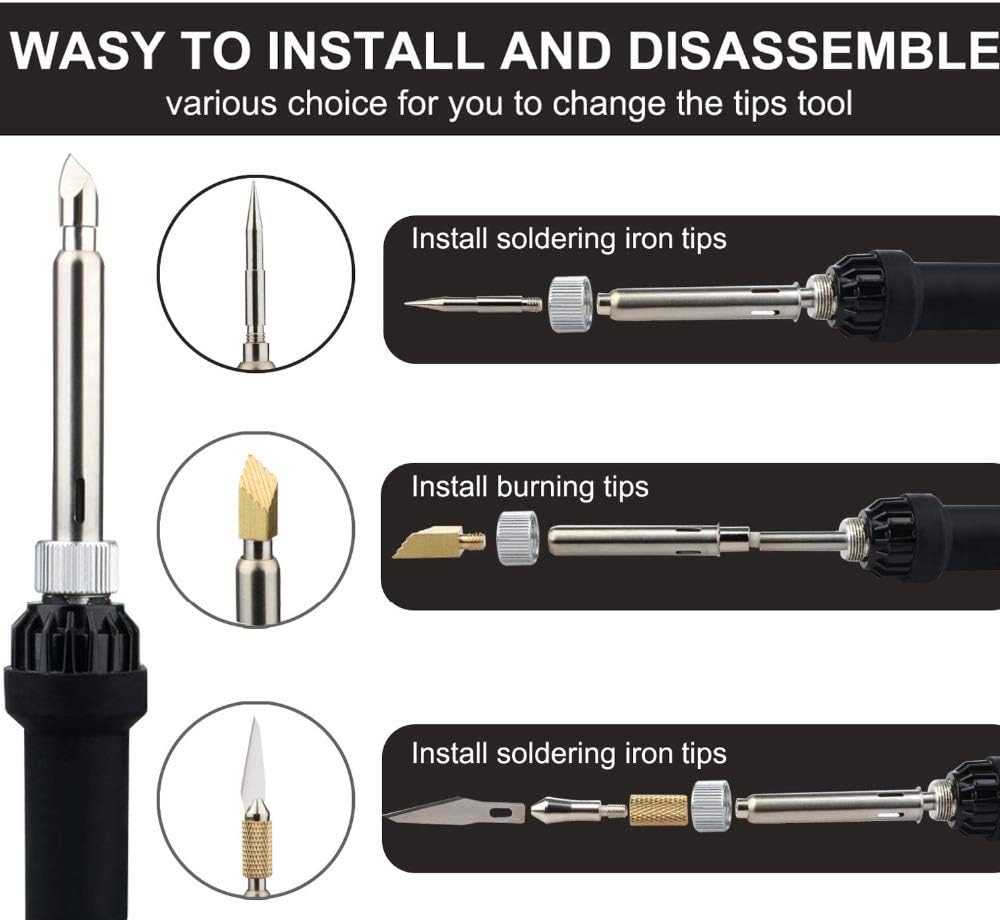 WASY TO INSTALL AND DISASSEMBLE
various choice for you to change the tips tool

Install soldering iron tips

Install burning tips

Install soldering iron tips