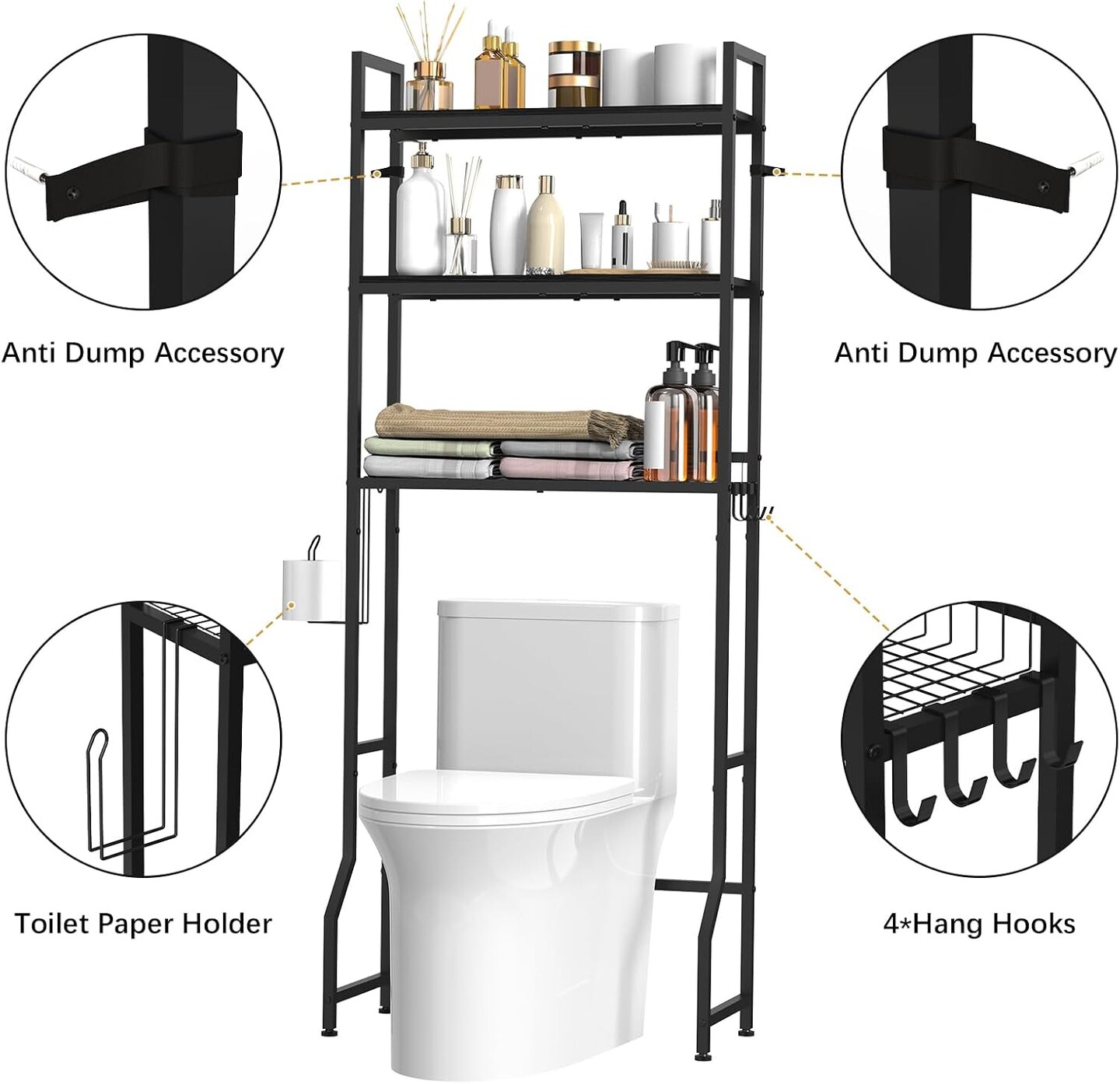 Anti Dump Accessory

Anti Dump Accessory

Toilet Paper Holder

4*Hang Hooks