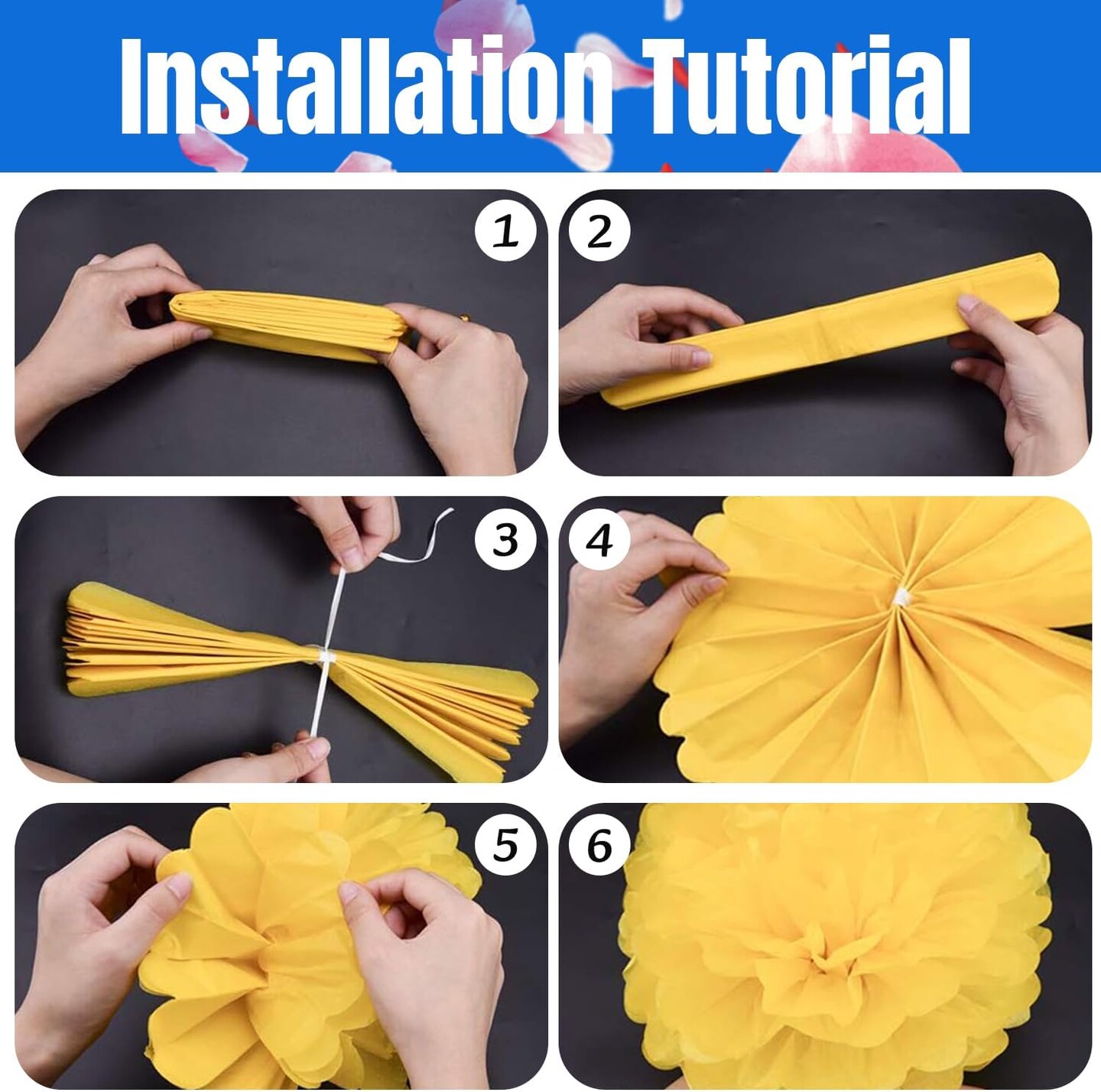 Installation Tutorial

1

2

3

4

5

6