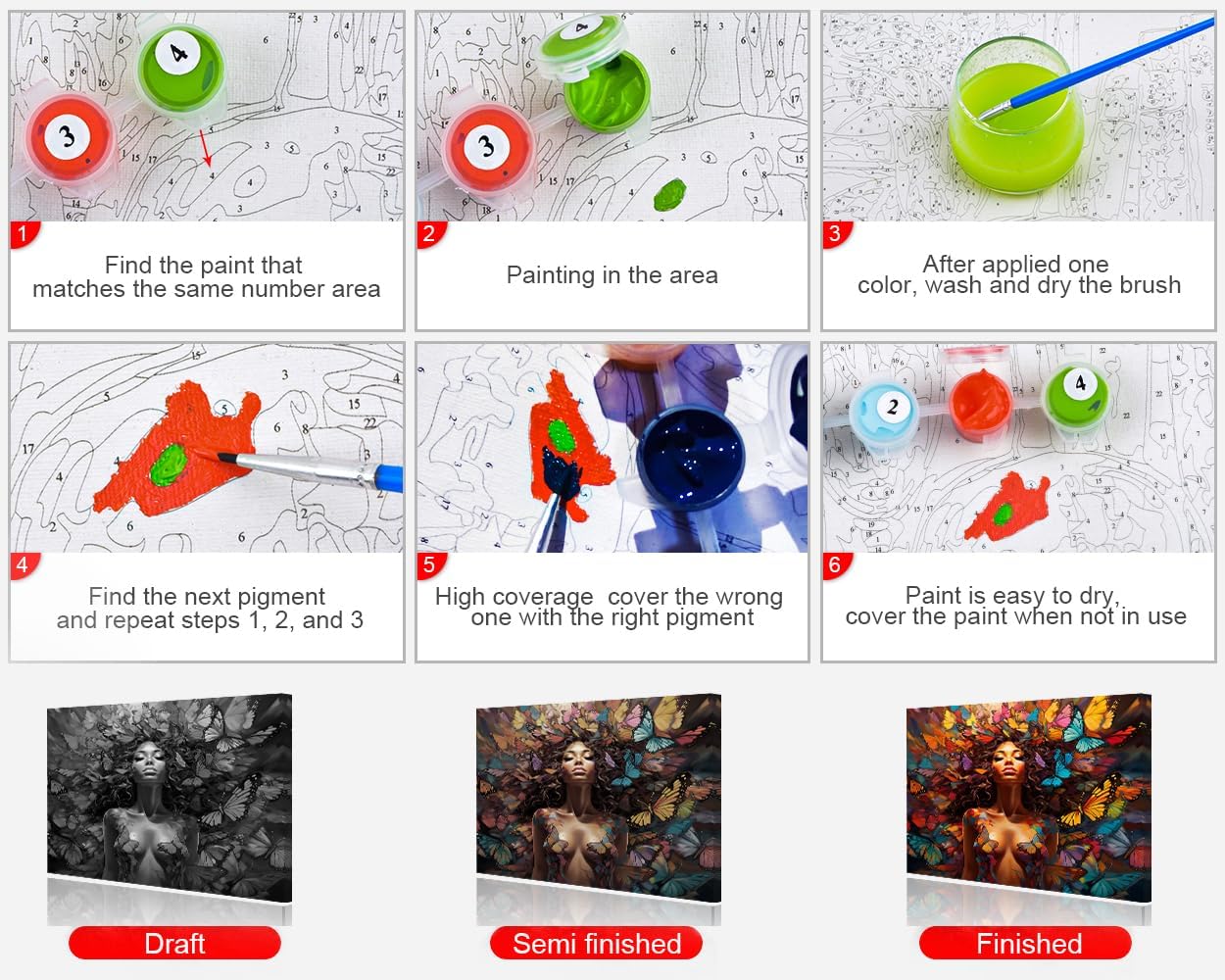 1
Find the paint that matches the same number area

2
Painting in the area

3
After applied one color, wash and dry the brush

4
Find the next pigment and repeat steps 1, 2, and 3

5
High coverage cover the wrong one with the right pigment

6
Paint is easy to dry, cover the paint when not in use

Draft

Semi finished

Finished