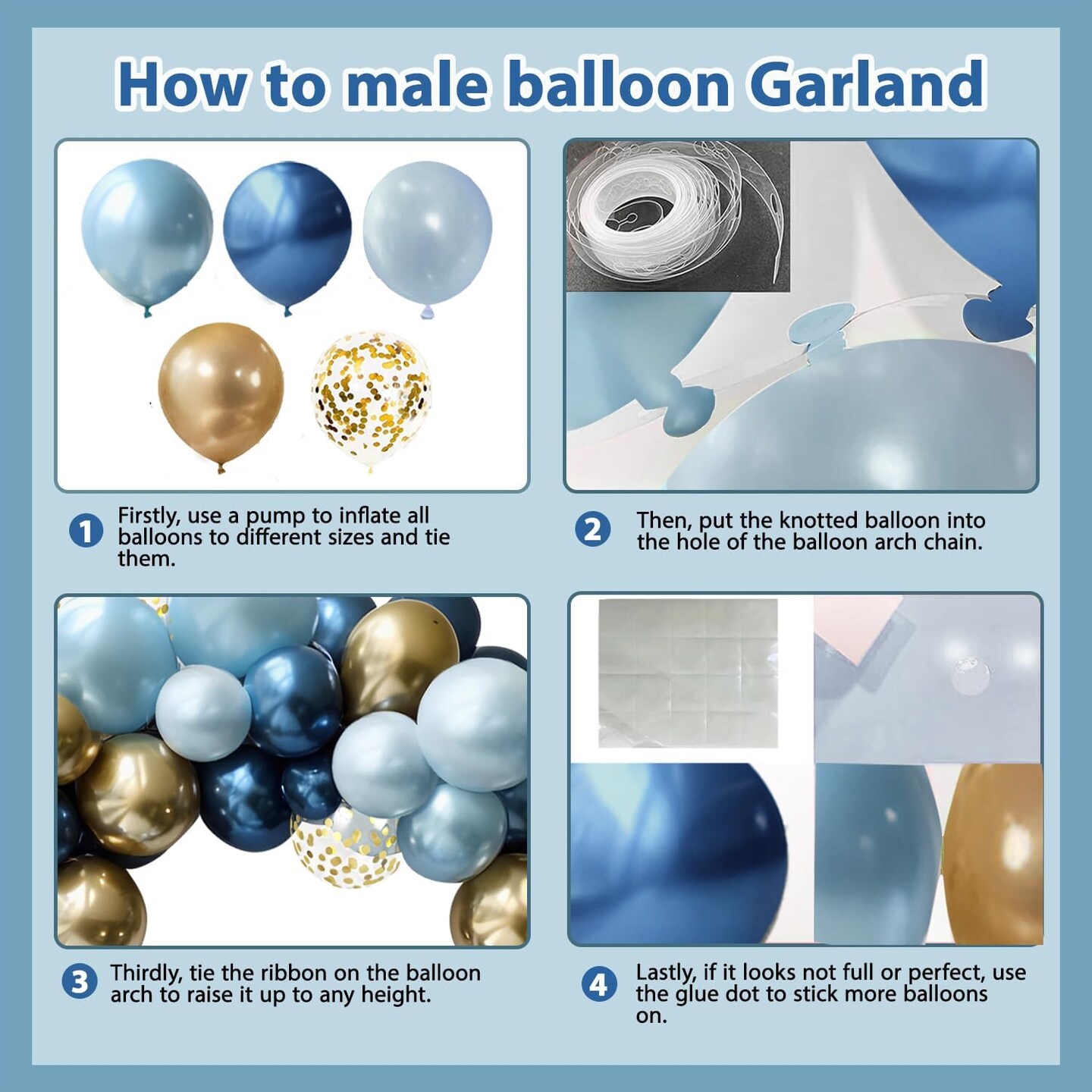 How to male balloon Garland

1 Firstly, use a pump to inflate all balloons to different sizes and tie them.

2 Then, put the knotted balloon into the hole of the balloon arch chain.

3 Thirdly, tie the ribbon on the balloon arch to raise it up to any height.

4 Lastly, if it looks not full or perfect, use the glue dot to stick more balloons on.