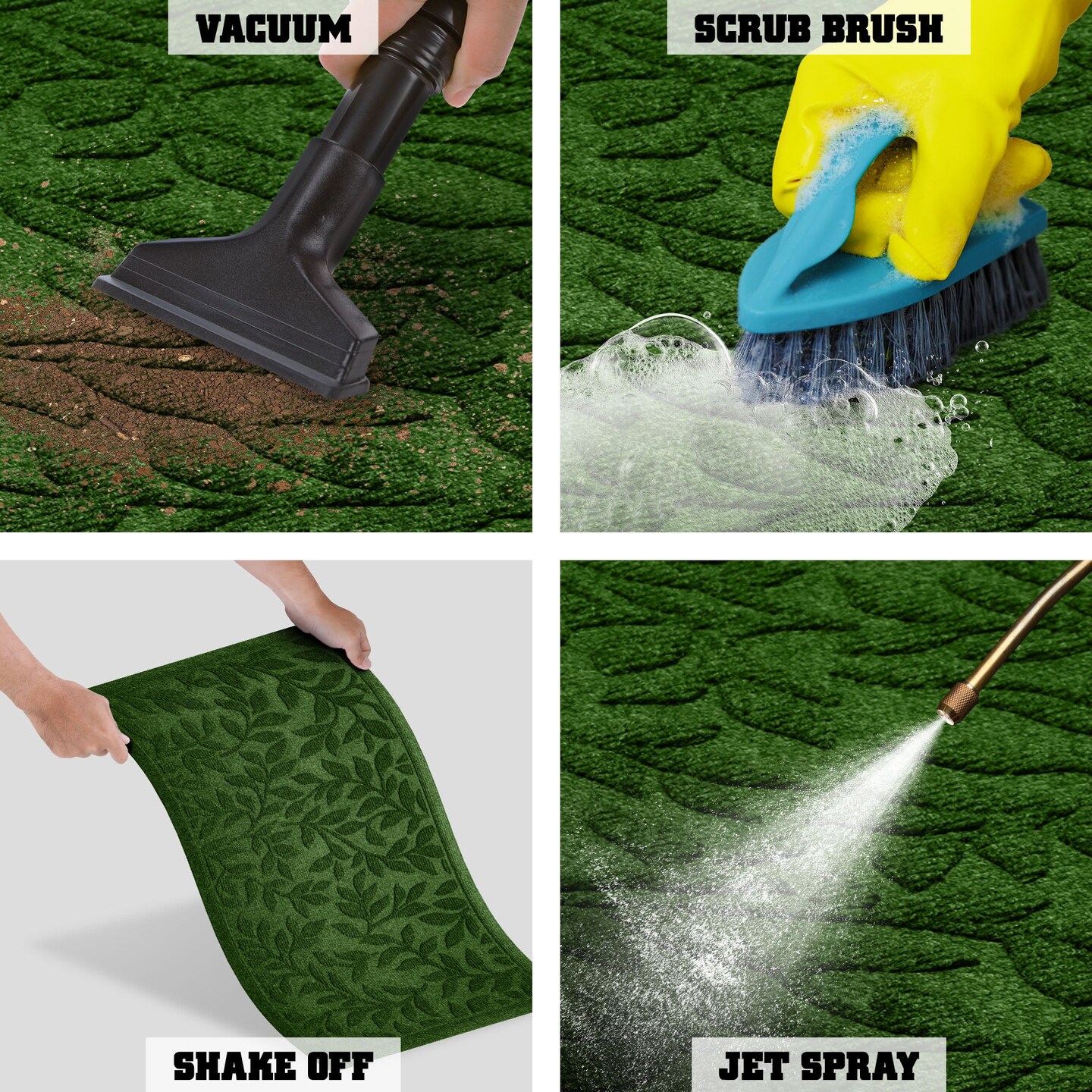 VACUUM

SCRUB BRUSH

SHAKE OFF

JET SPRAY