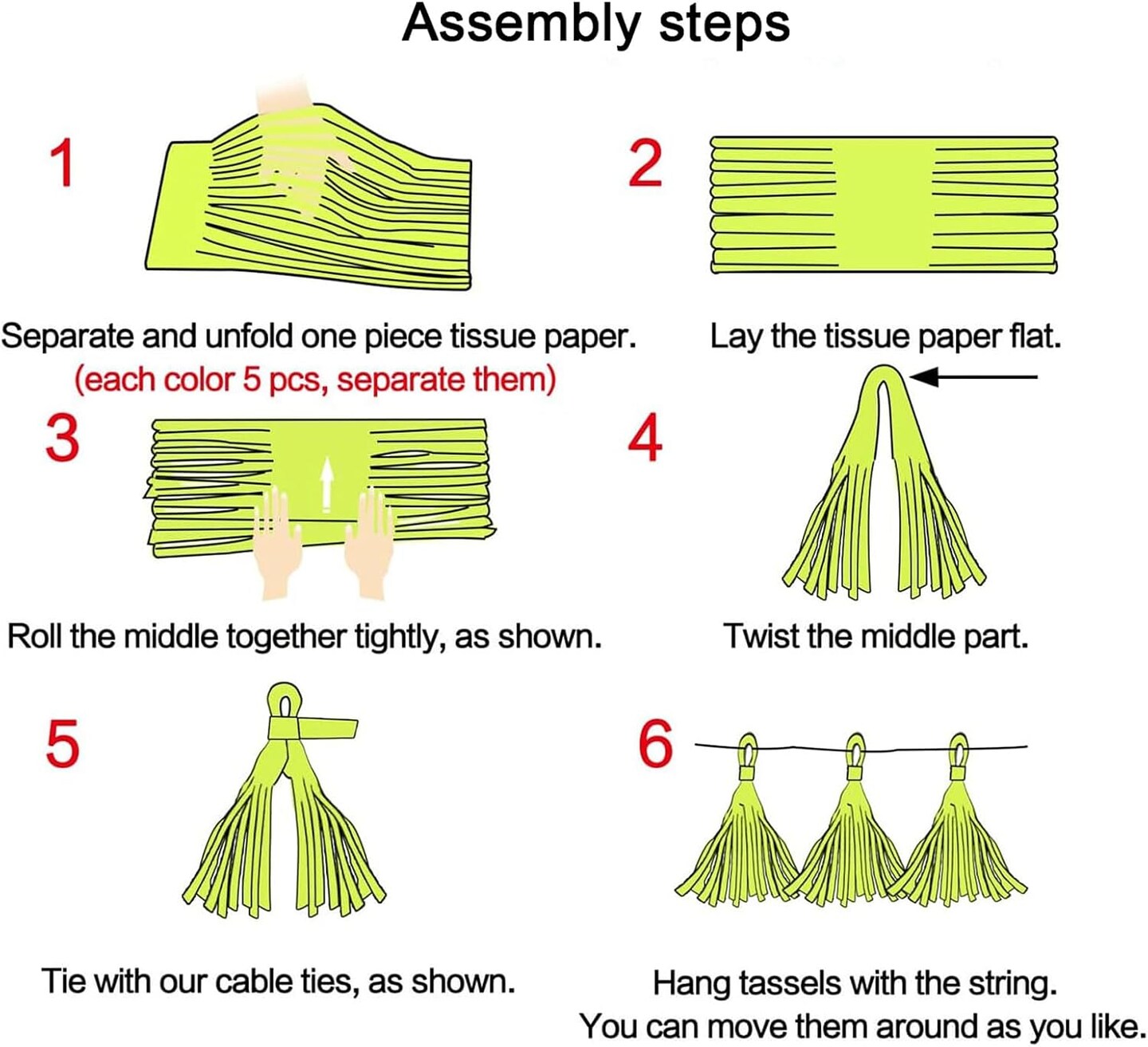 Assembly steps

1

Separate and unfold one piece tissue paper.
(each color 5 pcs, separate them)

2

Lay the tissue paper flat.

3

Roll the middle together tightly, as shown.

4

Twist the middle part.

5

Tie with our cable ties, as shown.

6

Hang tassels with the string.
You can move them around as you like.