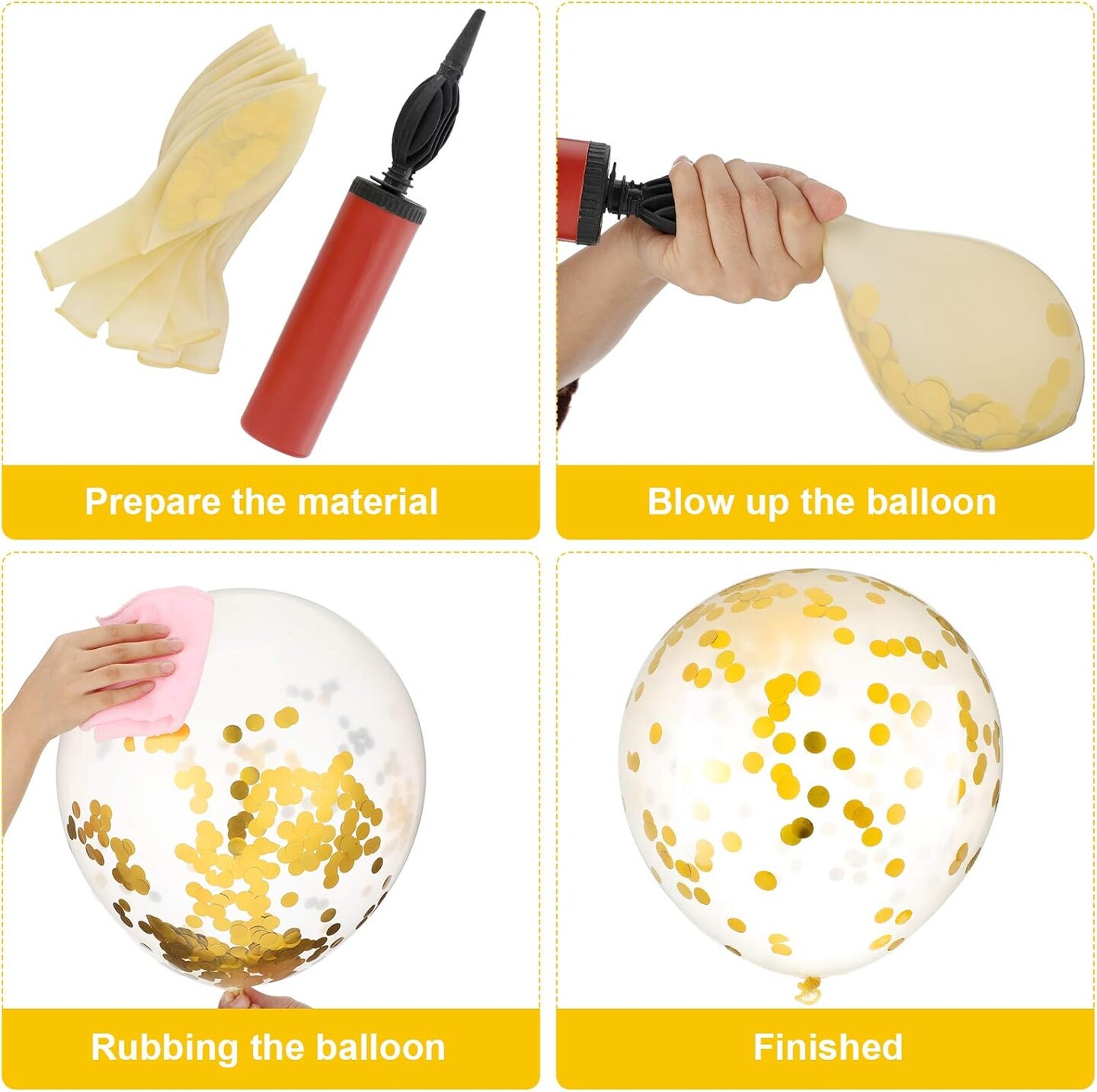 Prepare the material

Blow up the balloon

Rubbing the balloon

Finished