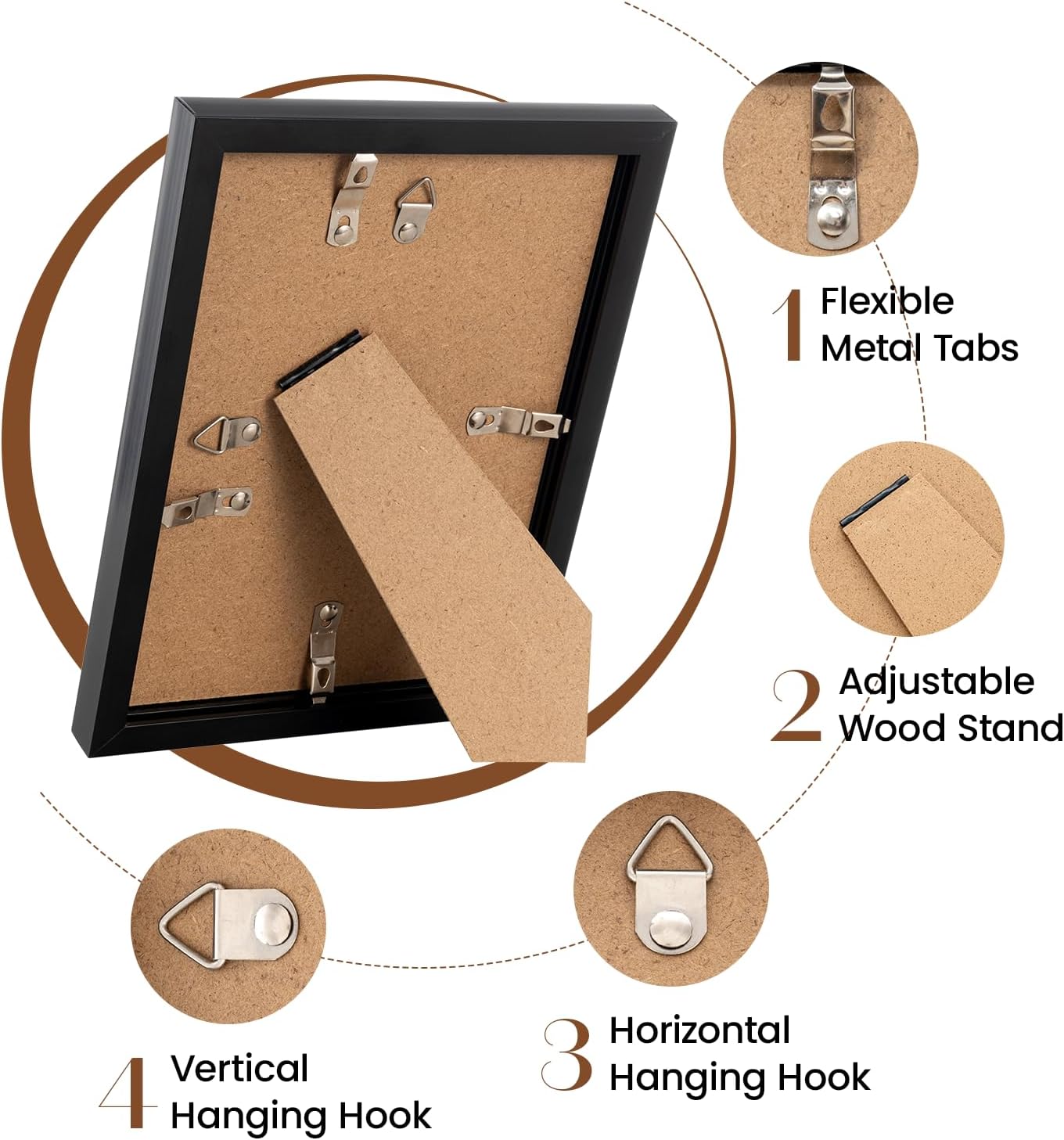 1 Flexible Metal Tabs

2 Adjustable Wood Stand

3 Horizontal Hanging Hook

4 Vertical Hanging Hook