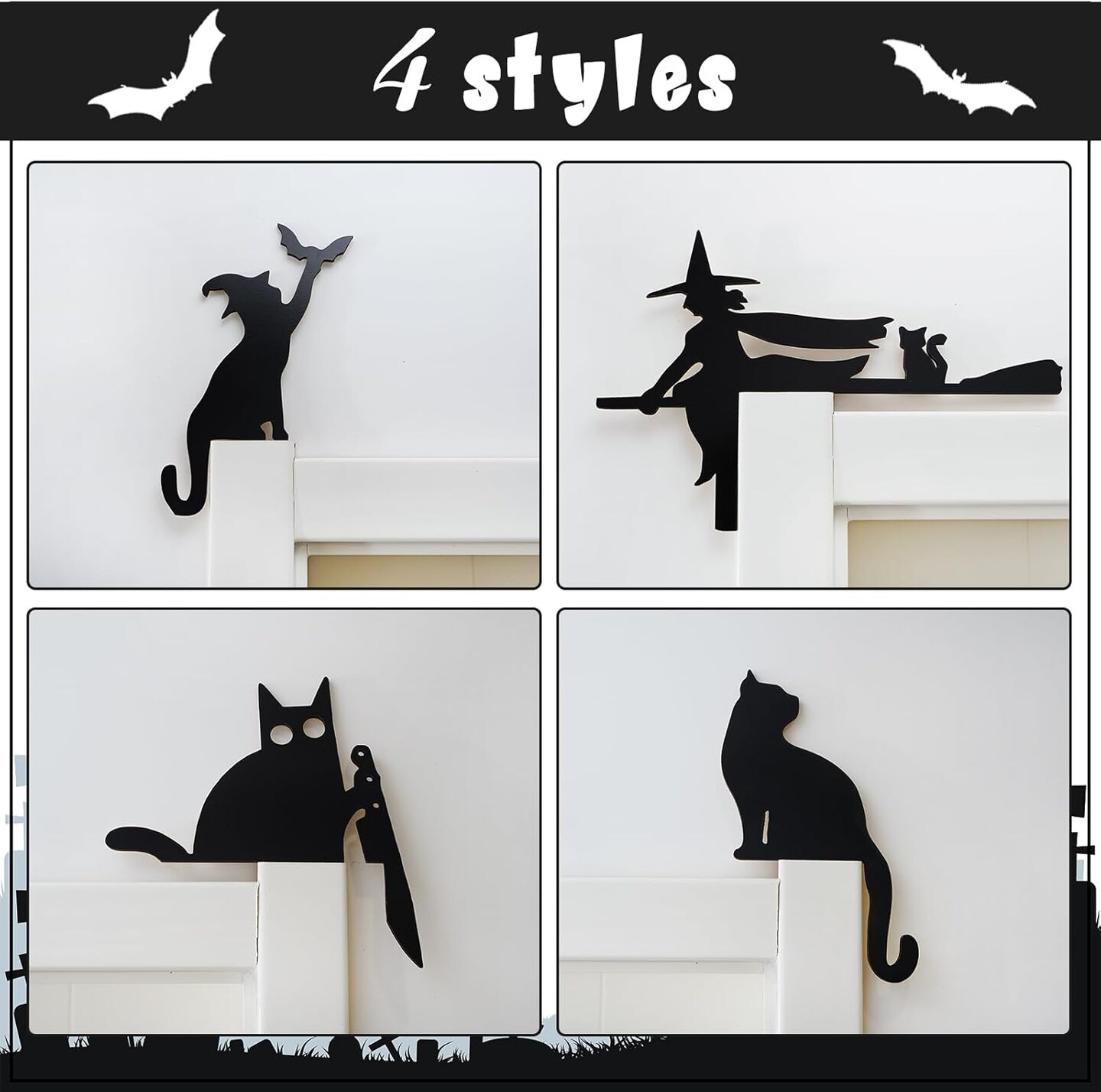 4 styles