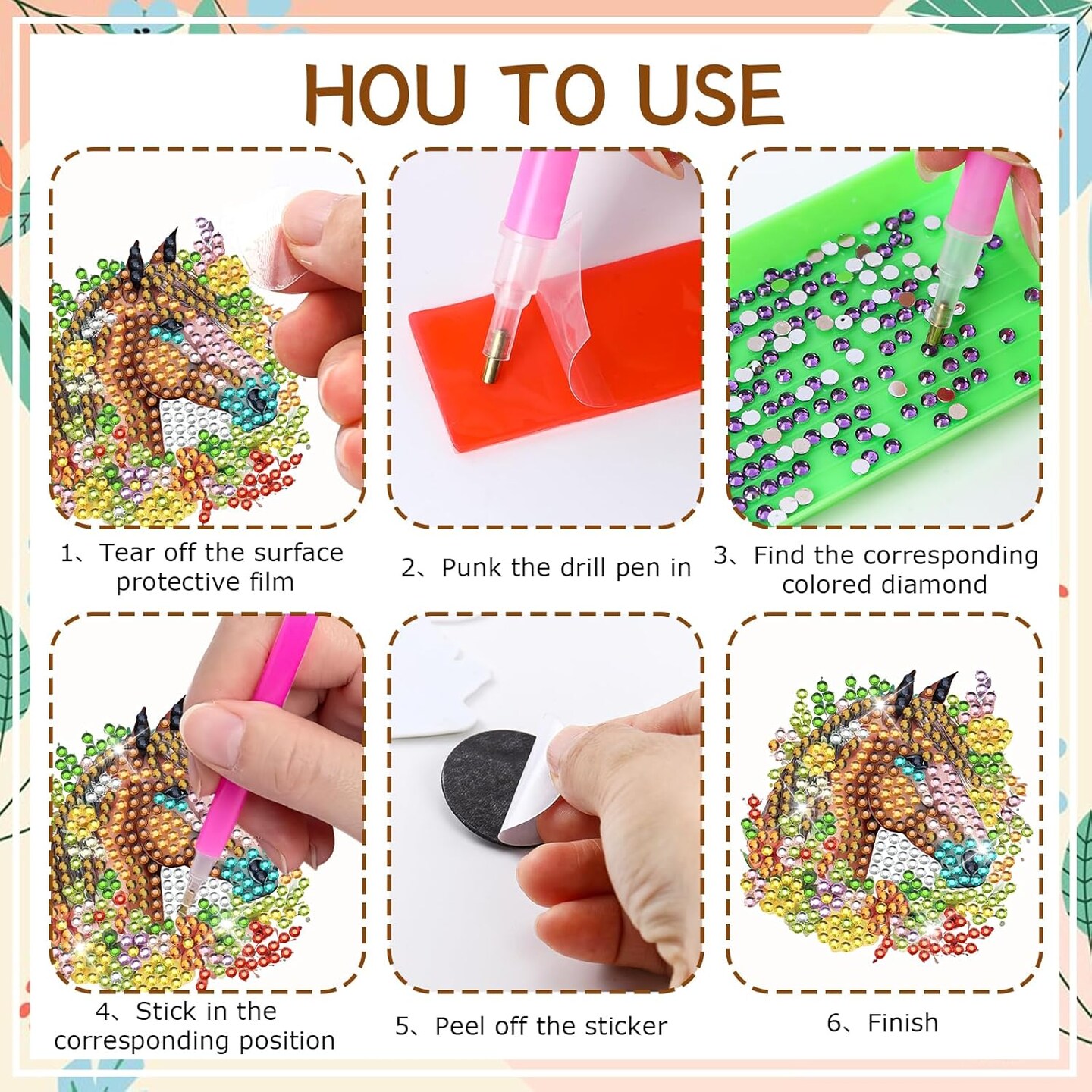 HOU TO USE

1、Tear off the surface protective film

2、Punk the drill pen in

3、Find the corresponding colored diamond

4、Stick in the corresponding position

5、Peel off the sticker

6、Finish