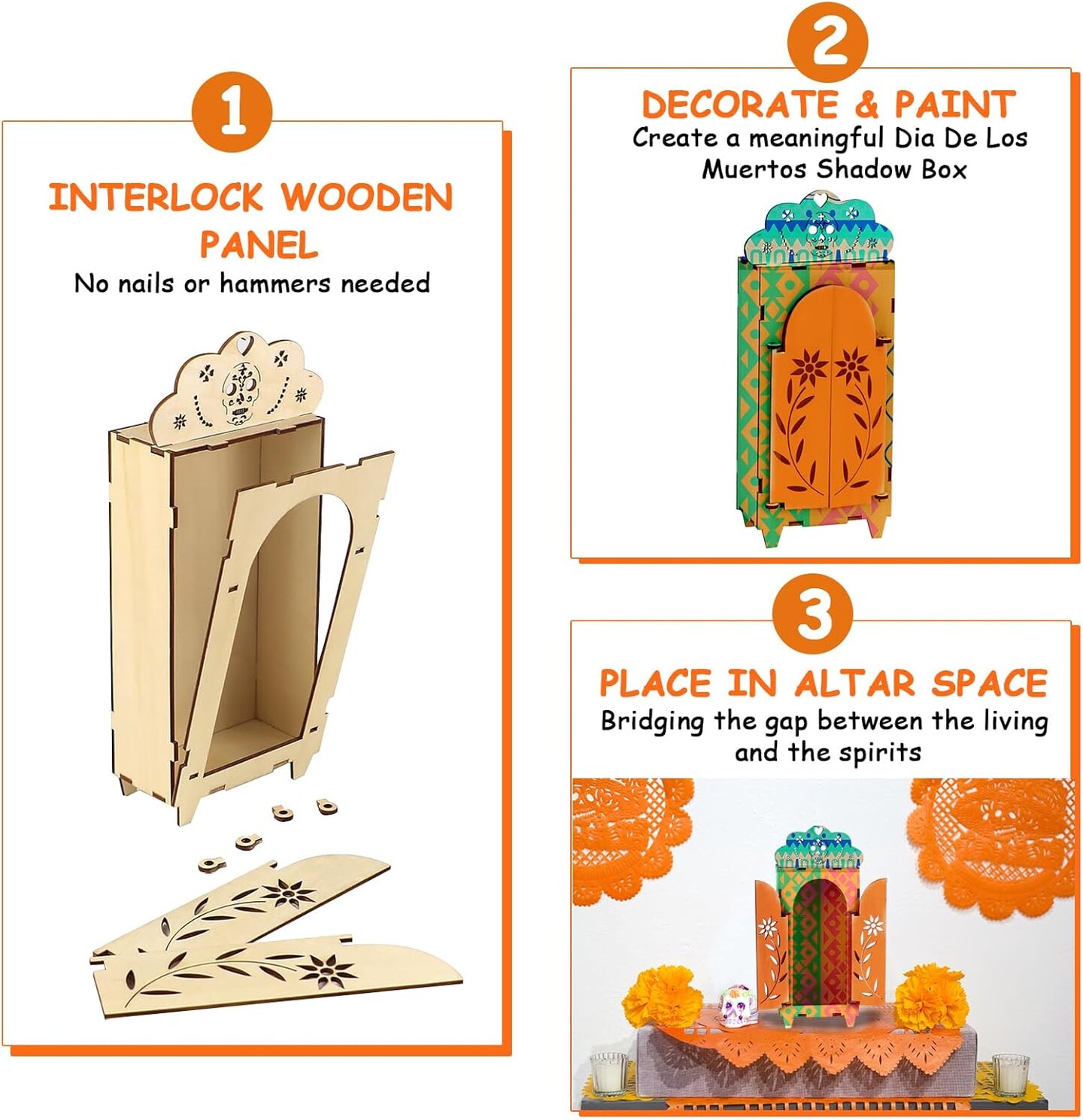 1

INTERLOCK WOODEN PANEL

No nails or hammers needed

2

DECORATE & PAINT

Create a meaningful Dia De Los Muertos Shadow Box

3

PLACE IN ALTAR SPACE

Bridging the gap between the living and the spirits