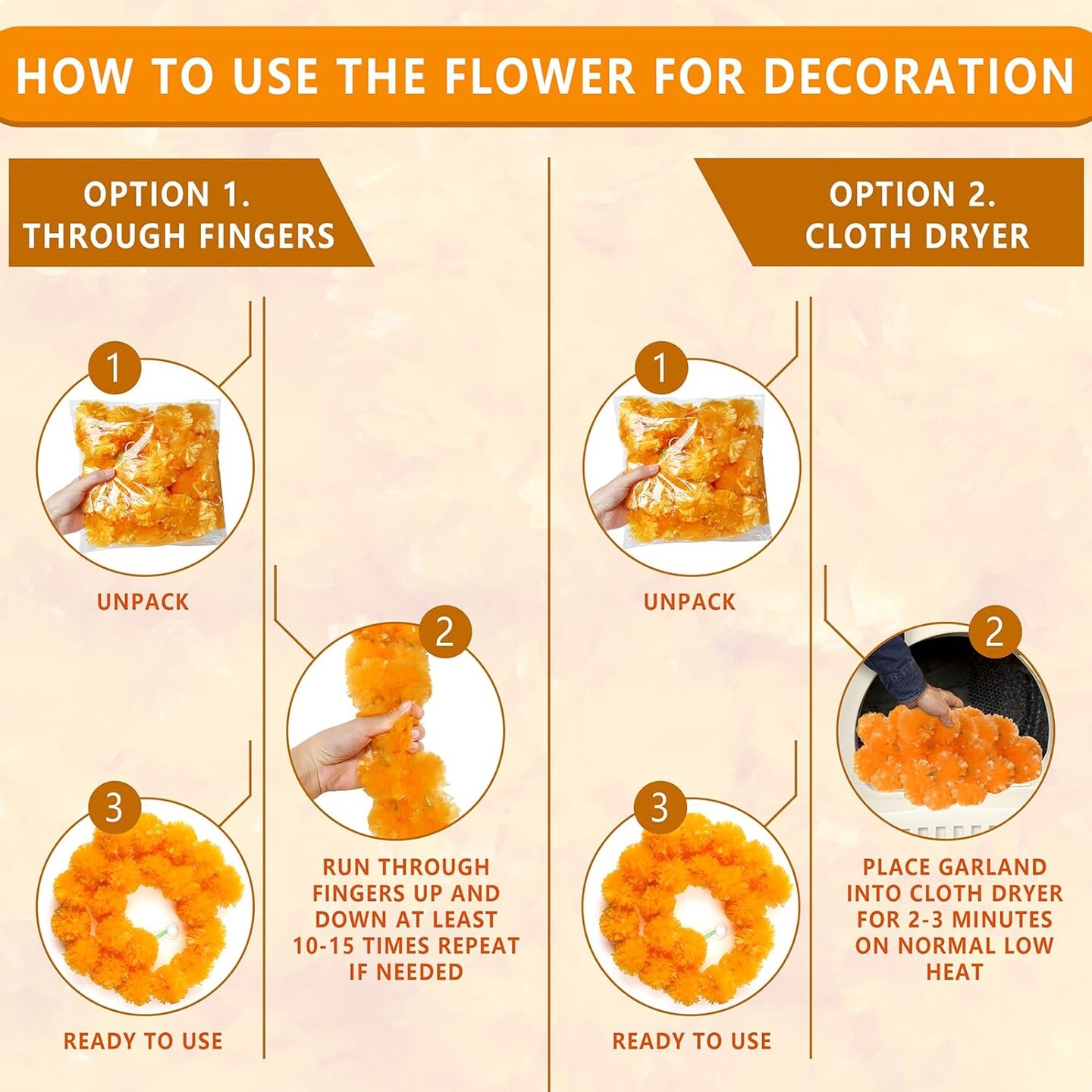 HOW TO USE THE FLOWER FOR DECORATION

OPTION 1.
THROUGH FINGERS

1

UNPACK

2

RUN THROUGH FINGERS UP AND DOWN AT LEAST 10-15 TIMES REPEAT IF NEEDED

3

READY TO USE

OPTION 2.
CLOTH DRYER

1

UNPACK

2

PLACE GARLAND INTO CLOTH DRYER FOR 2-3 MINUTES ON NORMAL LOW HEAT

3

READY TO USE