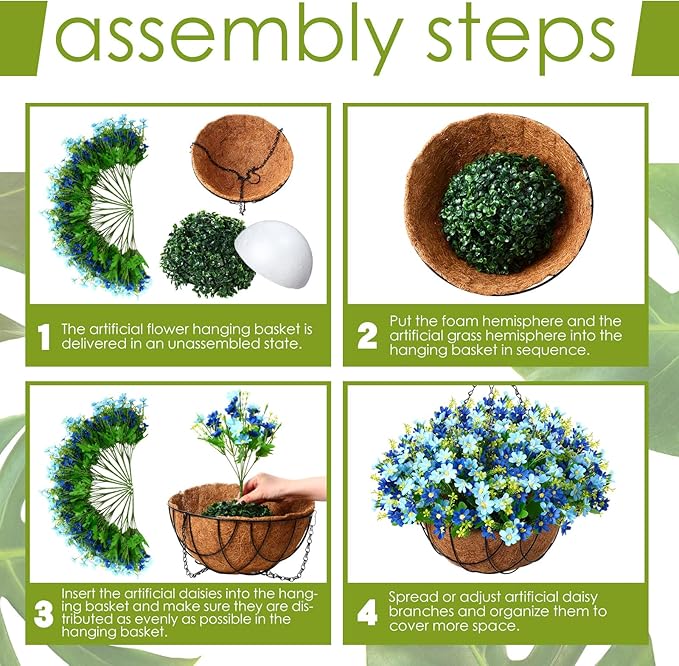 assembly steps

1 The artificial flower hanging basket is delivered in an unassembled state.

2 Put the foam hemisphere and the artificial grass hemisphere into the hanging basket in sequence.

3 Insert the artificial daisies into the hanging basket and make sure they are distributed as evenly as possible in the hanging basket.

4 Spread or adjust artificial daisy branches and organize them to cover more space.