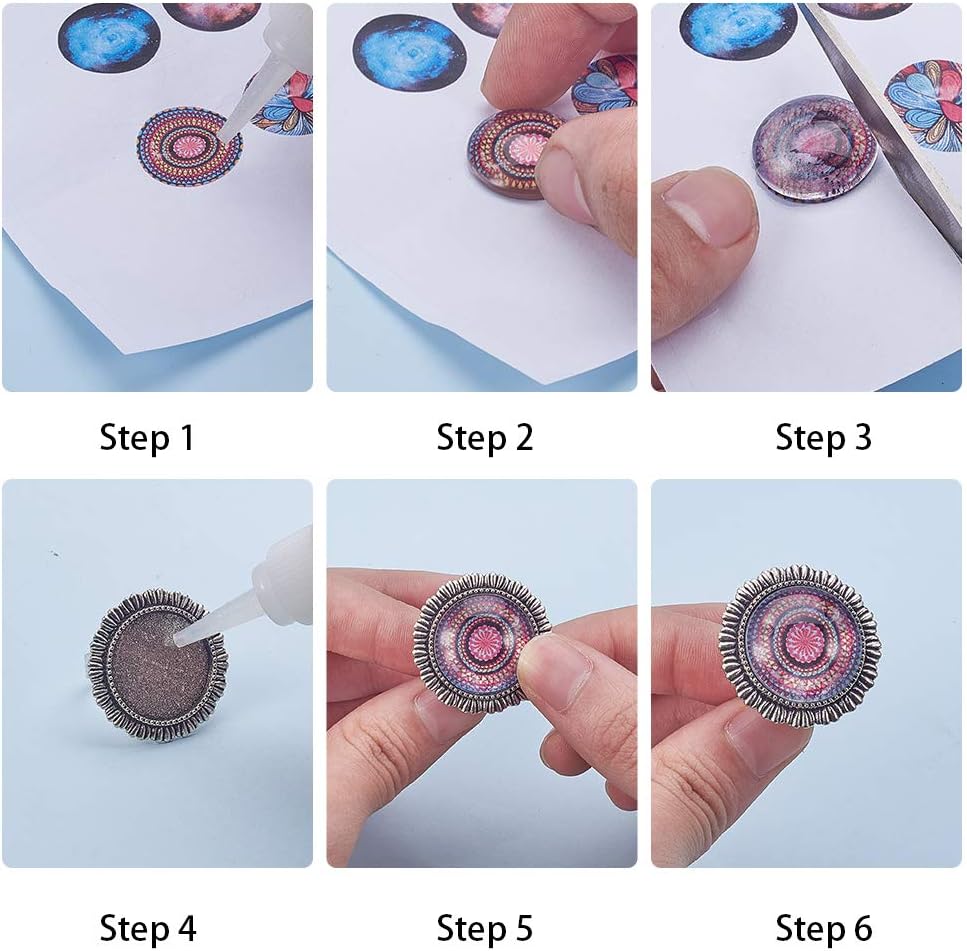 Step 1

Step 2

Step 3

Step 4

Step 5

Step 6