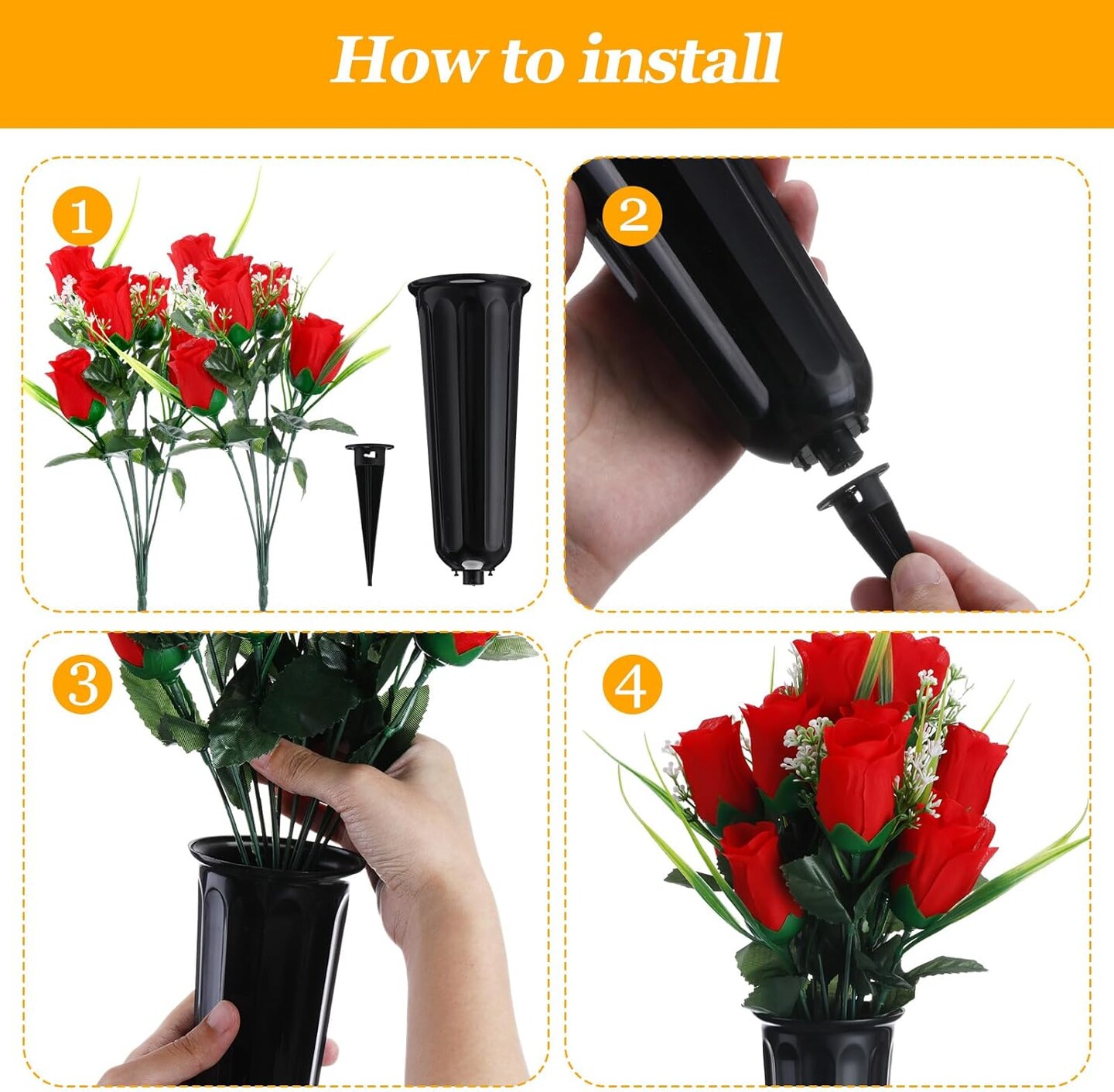 How to install

1

2

3

4