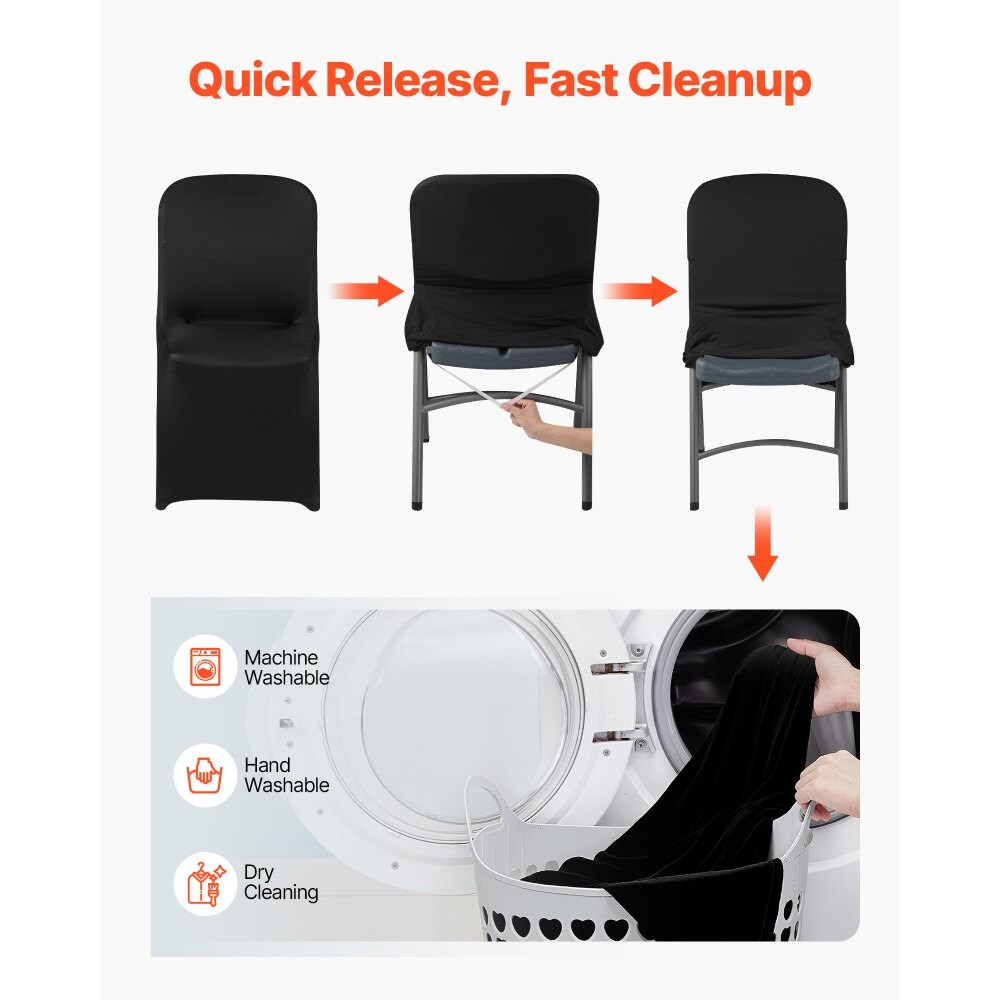 Quick Release, Fast Cleanup

Machine Washable

Hand Washable

Dry Cleaning